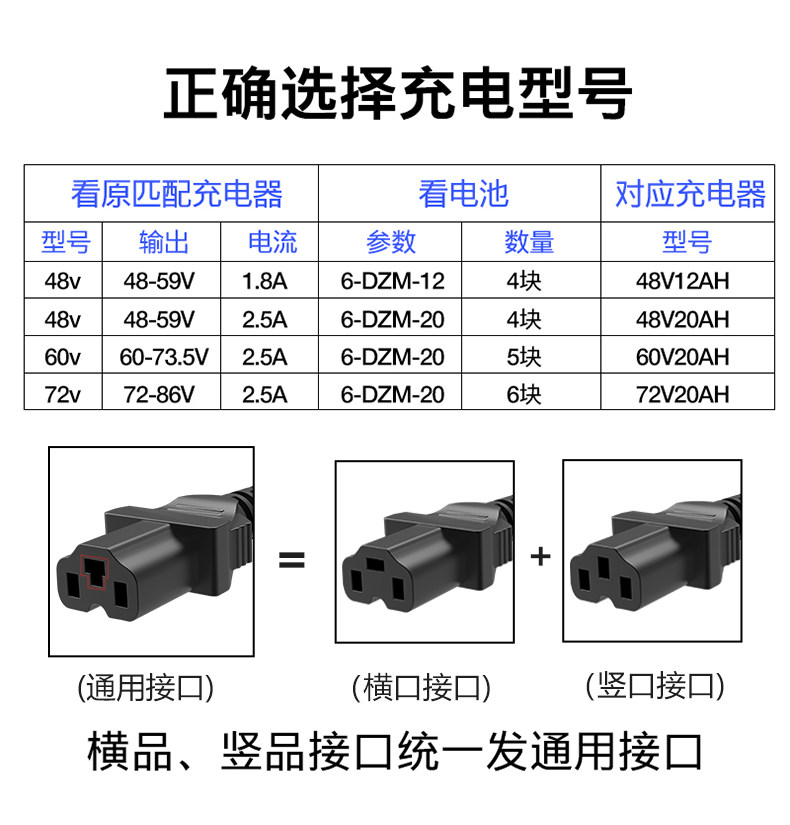 正确选择充电型号

| 看原匹配充电器 | | | 看电池 | | 对应充电器 |
|---|---|---|---|---|---|
| 型号 | 输出 | 电流 | 参数 | 数量 | 型号 |
| 48v | 48-59V | 1.8A | 6-DZM-12 | 4块 | 48V12AH |
| 48v | 48-59V | 2.5A | 6-DZM-20 | 4块 | 48V20AH |
| 60v | 60-73.5V | 2.5A | 6-DZM-20 | 5块 | 60V20AH |
| 72v | 72-86V | 2.5A | 6-DZM-20 | 6块 | 72V20AH |

=

+

(通用接口)

(横口接口)

(竖口接口)

横品、竖品接口统一发通用接口