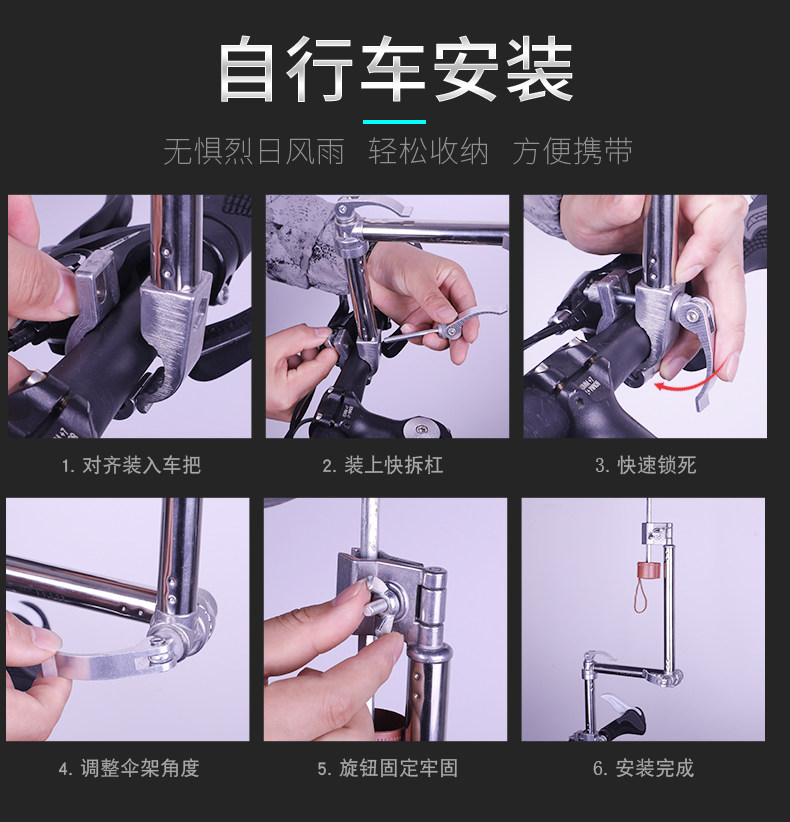 自行车安装

无惧烈日风雨 轻松收纳 方便携带

1. 对齐装入车把

2. 装上快拆杠

3. 快速锁死

4. 调整伞架角度

5. 旋钮固定牢固

6. 安装完成