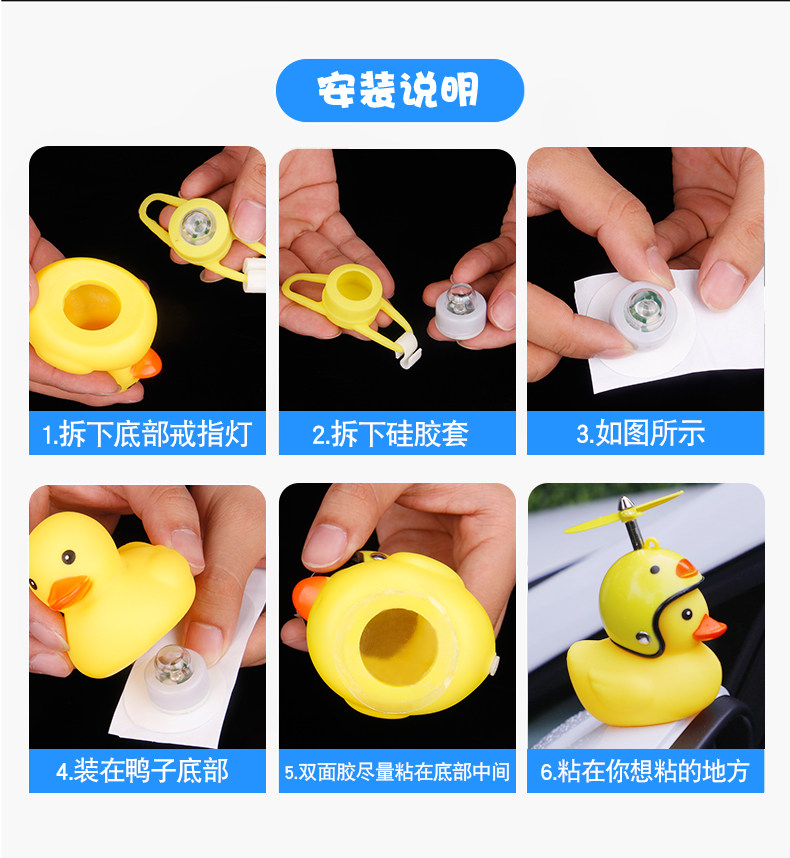 安装说明

1.拆下底部戒指灯

2.拆下硅胶套

3.如图所示

4.装在鸭子底部

5.双面胶尽量粘在底部中间

6.粘在你想粘的地方