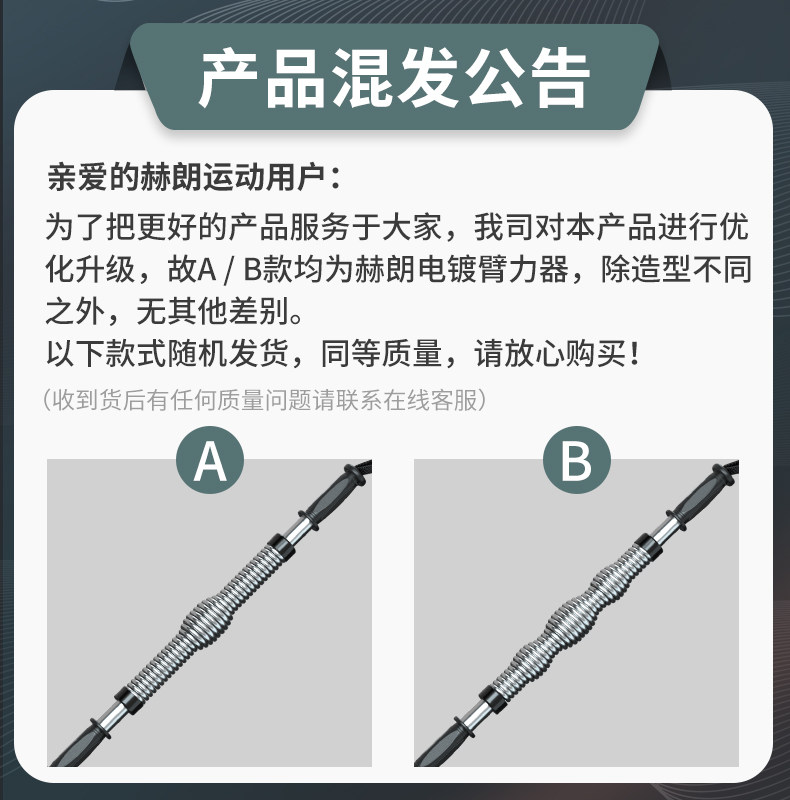 产品混发公告

亲爱的赫朗运动用户：

为了把更好的产品服务于大家，我司对本产品进行优化升级，故A / B款均为赫朗电镀臂力器，除造型不同之外，无其他差别。

以下款式随机发货，同等质量，请放心购买！

（收到货后有任何质量问题请联系在线客服）

A

B