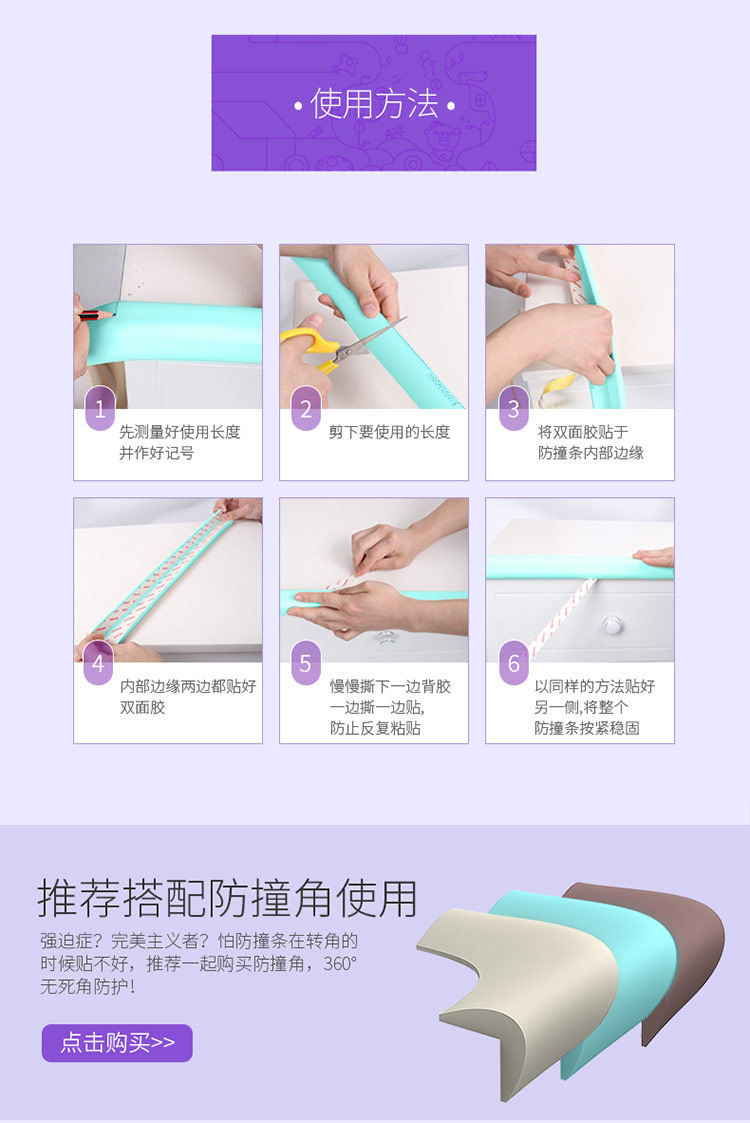 • 使用方法 •

1
先测量好使用长度并作好记号

2
剪下要使用的长度

3
将双面胶贴于防撞条内部边缘

4
内部边缘两边都贴好双面胶

5
慢慢撕下一边背胶一边撕一边贴,防止反复粘贴

6
以同样的方法贴好另一侧,将整个防撞条按紧稳固

推荐搭配防撞角使用

强迫症？完美主义者？怕防撞条在转角的时候贴不好，推荐一起购买防撞角，360°无死角防护！

点击购买>>