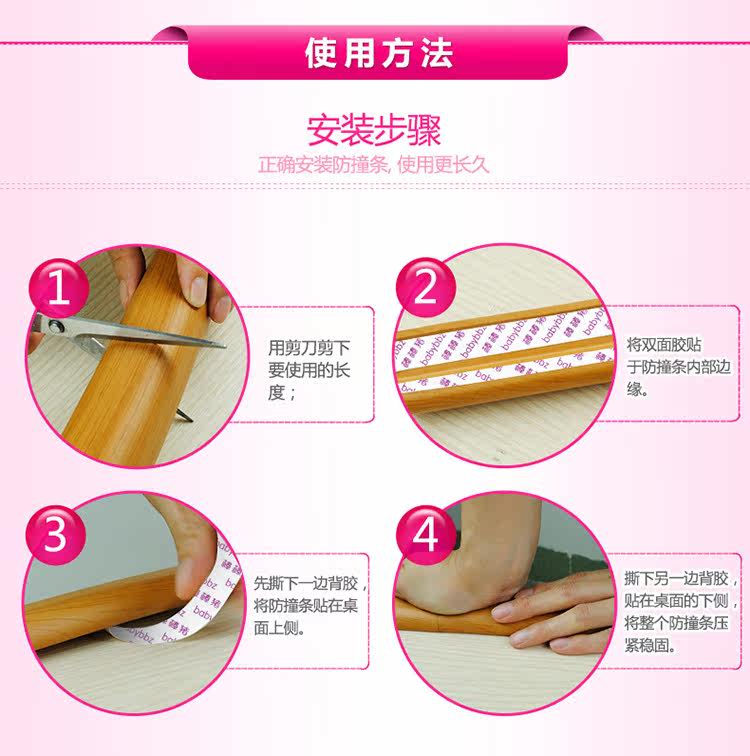 使用方法

安装步骤

正确安装防撞条, 使用更长久

1

用剪刀剪下要使用的长度；

2

babybbz

将双面胶贴于防撞条内部边缘。

3

babybbz

先撕下一边背胶，将防撞条贴在桌面上侧。

4

撕下另一边背胶，贴在桌面的下侧，将整个防撞条压紧稳固。