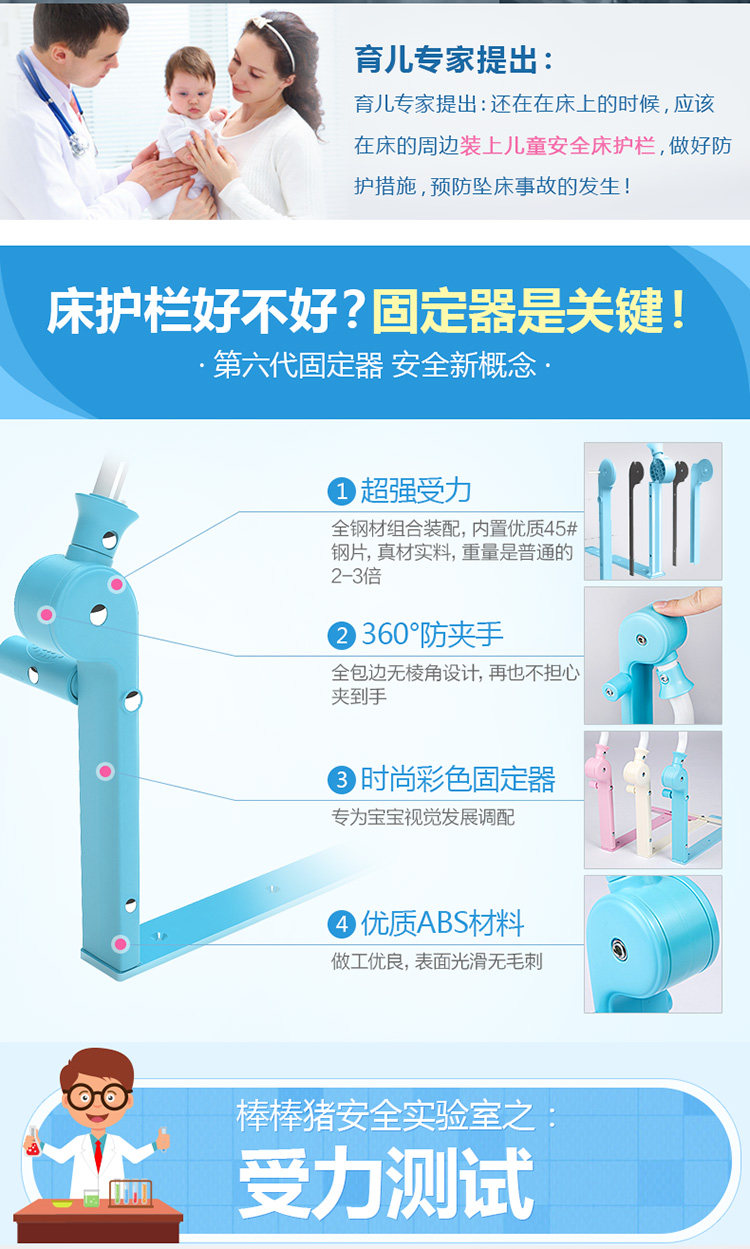 育儿专家提出：

育儿专家提出：还在在床上的时候，应该在床的周边装上儿童安全床护栏，做好防护措施，预防坠床事故的发生！

床护栏好不好？固定器是关键！

· 第六代固定器 安全新概念 ·

1 超强受力

全钢材组合装配，内置优质45#钢片，真材实料，重量是普通的2-3倍

2 360°防夹手

全包边无棱角设计，再也不担心夹到手

3 时尚彩色固定器

专为宝宝视觉发展调配

4 优质ABS材料

做工优良，表面光滑无毛刺

棒棒猪安全实验室之：

受力测试