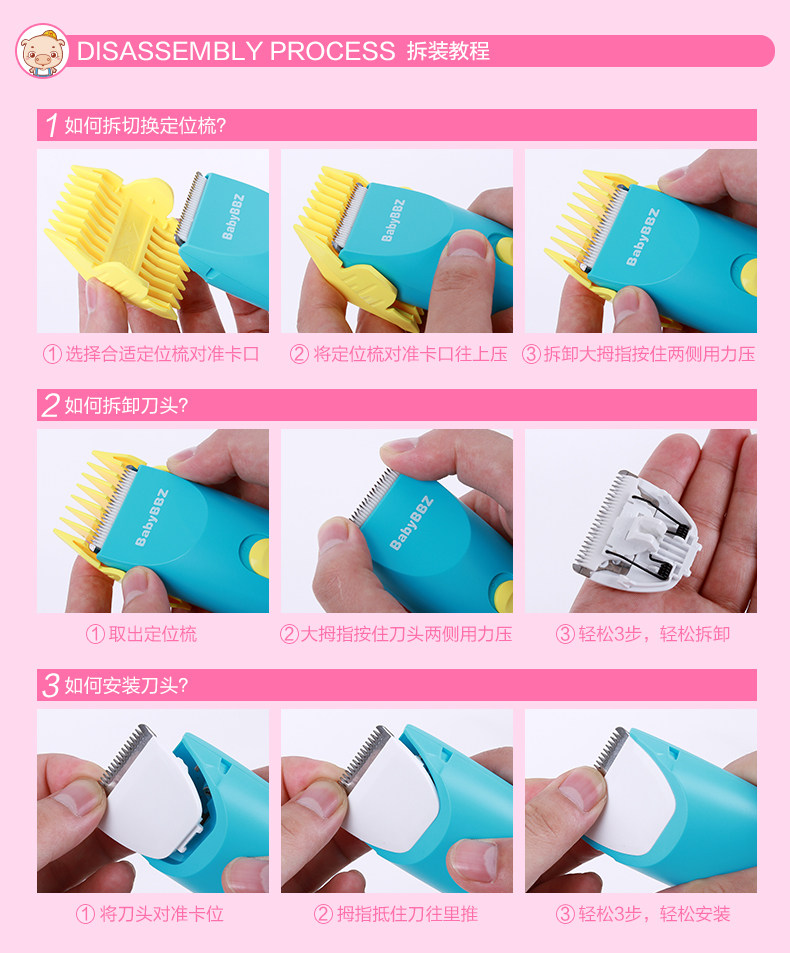 DISASSEMBLY PROCESS 拆装教程

1 如何拆切换定位梳?

BabyBBZ

BabyBBZ

BabyBBZ

① 选择合适定位梳对准卡口 ② 将定位梳对准卡口往上压 ③ 拆卸大拇指按住两侧用力压

2 如何拆卸刀头?

BabyBBZ

BabyBBZ

① 取出定位梳 ② 大拇指按住刀头两侧用力压 ③ 轻松3步，轻松拆卸

3 如何安装刀头?

① 将刀头对准卡位 ② 拇指抵住刀往里推 ③ 轻松3步，轻松安装