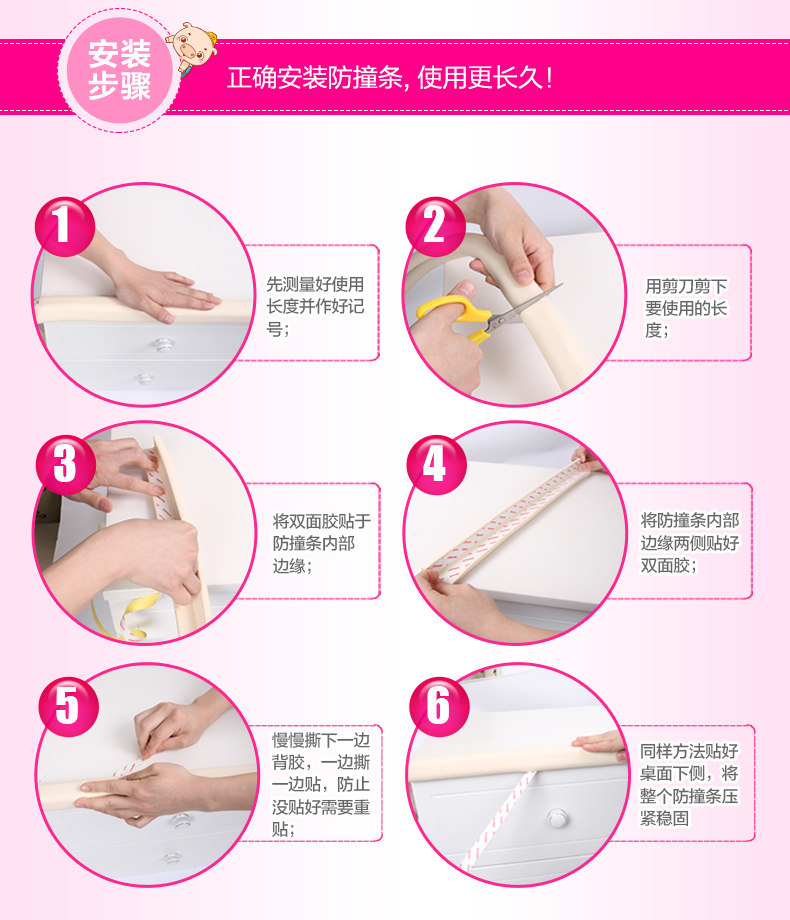 安装步骤

正确安装防撞条, 使用更长久!

1

先测量好使用长度并作好记号;

2

用剪刀剪下要使用的长度;

3

将双面胶贴于防撞条内部边缘;

4

将防撞条内部边缘两侧贴好双面胶;

5

慢慢撕下一边背胶，一边撕一边贴，防止没贴好需要重贴;

6

同样方法贴好桌面下侧，将整个防撞条压紧稳固