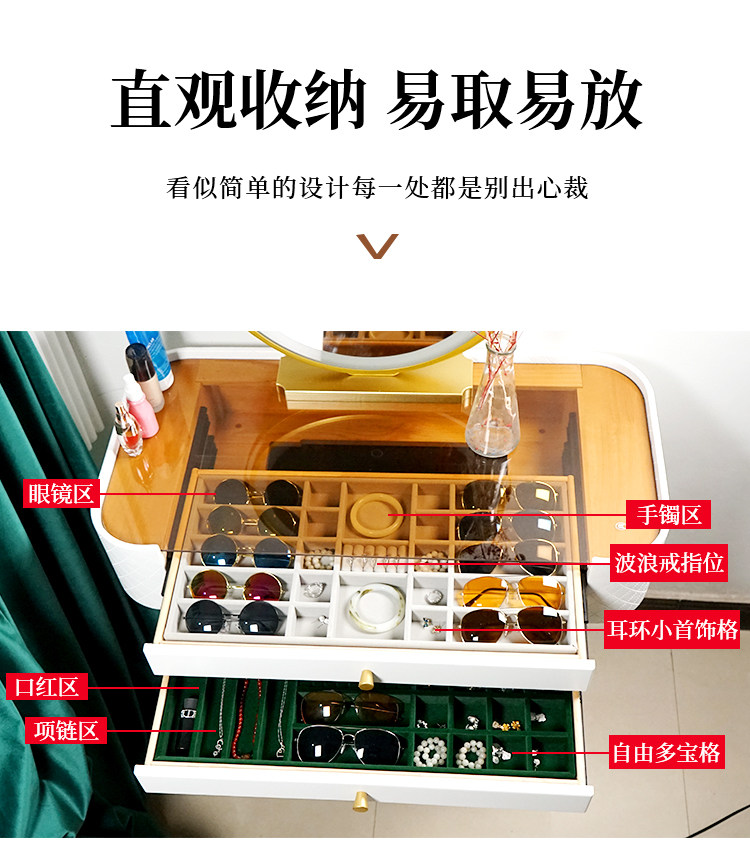 直观收纳 易取易放

看似简单的设计每一处都是别出心裁

眼镜区

手镯区

波浪戒指位

耳环小首饰格

口红区

项链区

自由多宝格