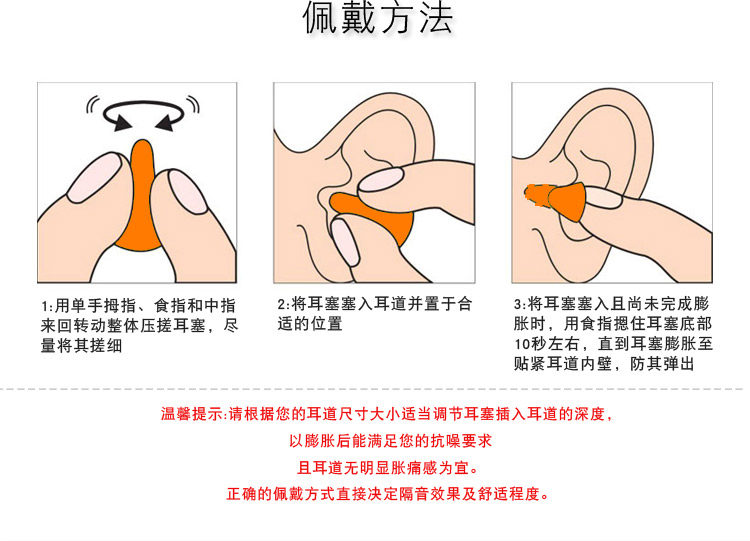 佩戴方法

1:用单手拇指、食指和中指来回转动整体压搓耳塞，尽量将其搓细

2:将耳塞塞入耳道并置于合适的位置

3:将耳塞塞入且尚未完成膨胀时，用食指摁住耳塞底部10秒左右，直到耳塞膨胀至贴紧耳道内壁，防其弹出

温馨提示:请根据您的耳道尺寸大小适当调节耳塞插入耳道的深度，

以膨胀后能满足您的抗噪要求

且耳道无明显胀痛感为宜。

正确的佩戴方式直接决定隔音效果及舒适程度。