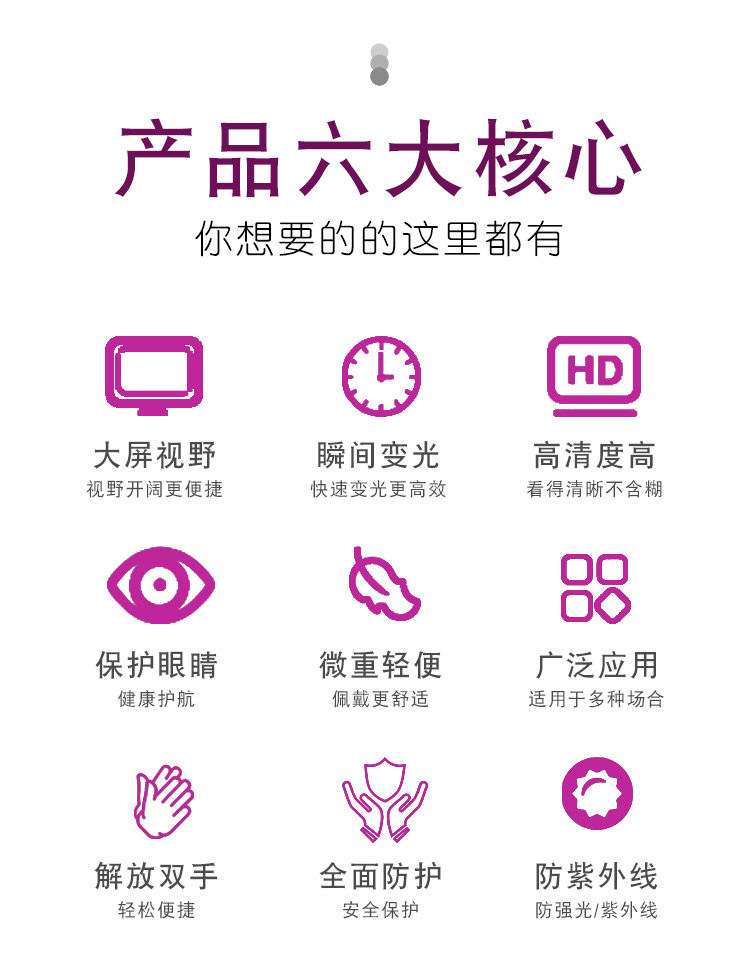 产品六大核心
你想要的的这里都有

HD

大屏视野
视野开阔更便捷

瞬间变光
快速变光更高效

高清度高
看得清晰不含糊

保护眼睛
健康护航

微重轻便
佩戴更舒适

广泛应用
适用于多种场合

解放双手
轻松便捷

全面防护
安全保护

防紫外线
防强光/紫外线