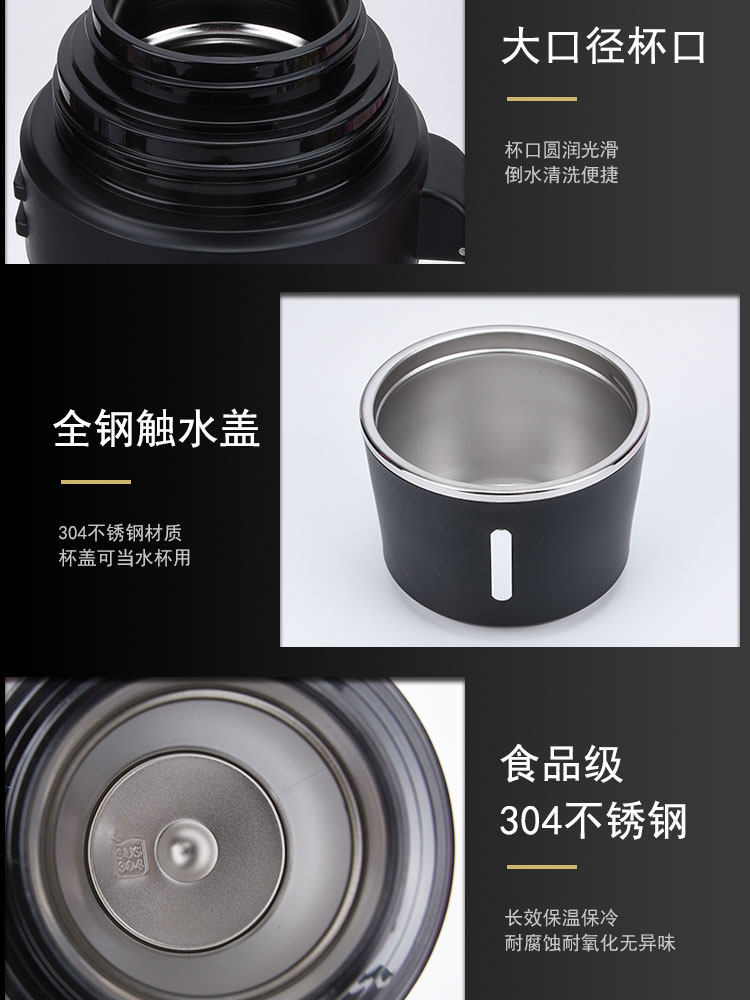 大口径杯口

杯口圆润光滑
倒水清洗便捷

全钢触水盖

304不锈钢材质
杯盖可当水杯用

SUS
304

食品级
304不锈钢

长效保温保冷
耐腐蚀耐氧化无异味