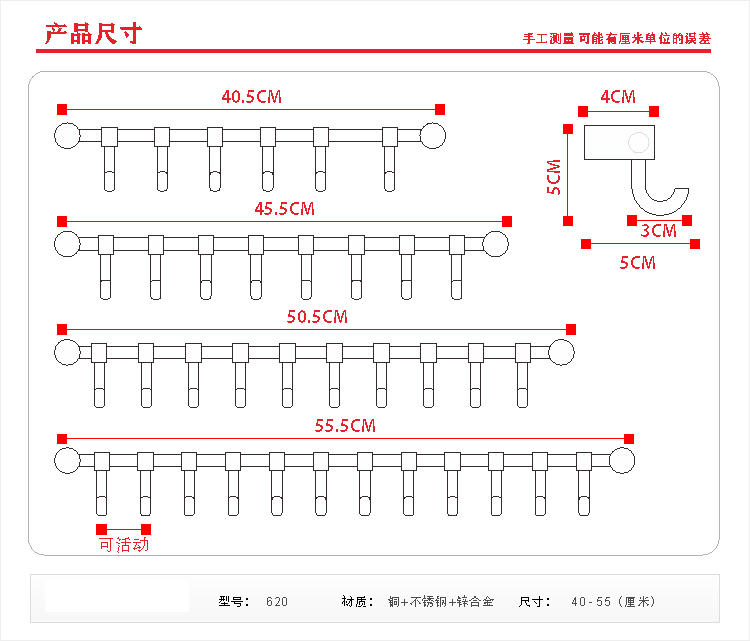 产品尺寸

手工测量 可能有厘米单位的误差

40.5CM

45.5CM

50.5CM

55.5CM

可活动

4CM

5CM

3CM

5CM

型号: 620 材质: 铜+不锈钢+锌合金 尺寸: 40-55（厘米）