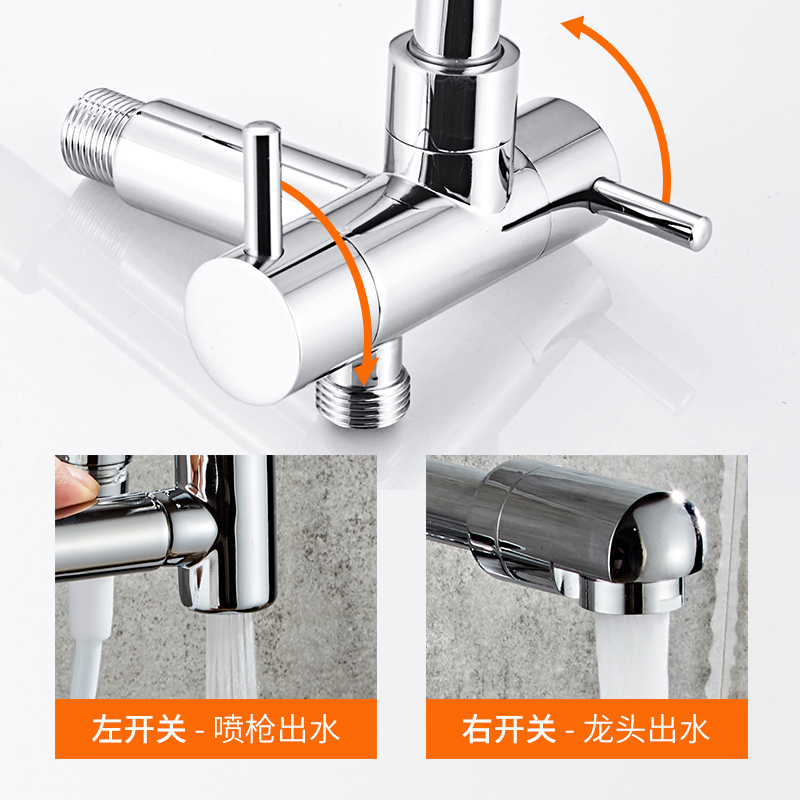 左开关 - 喷枪出水

右开关 - 龙头出水