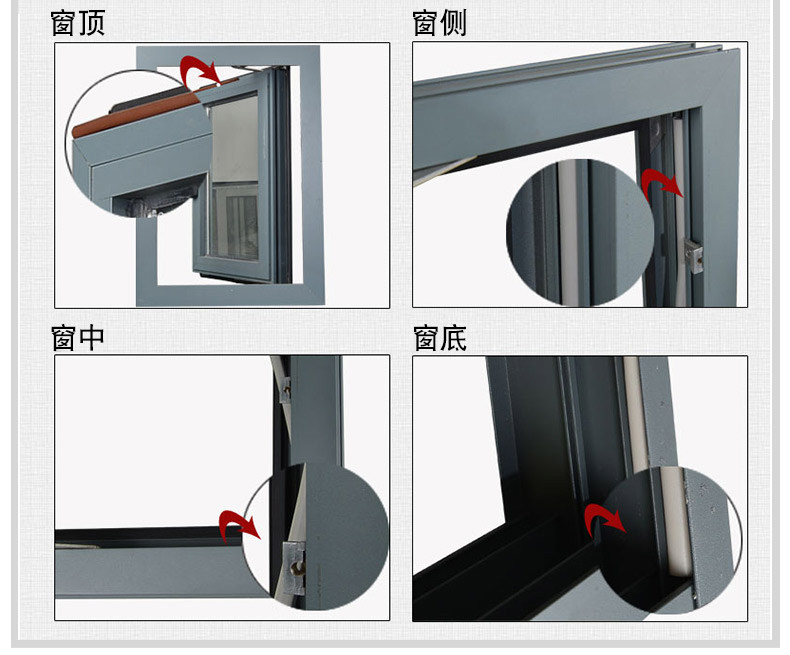 窗顶

窗侧

窗中

窗底