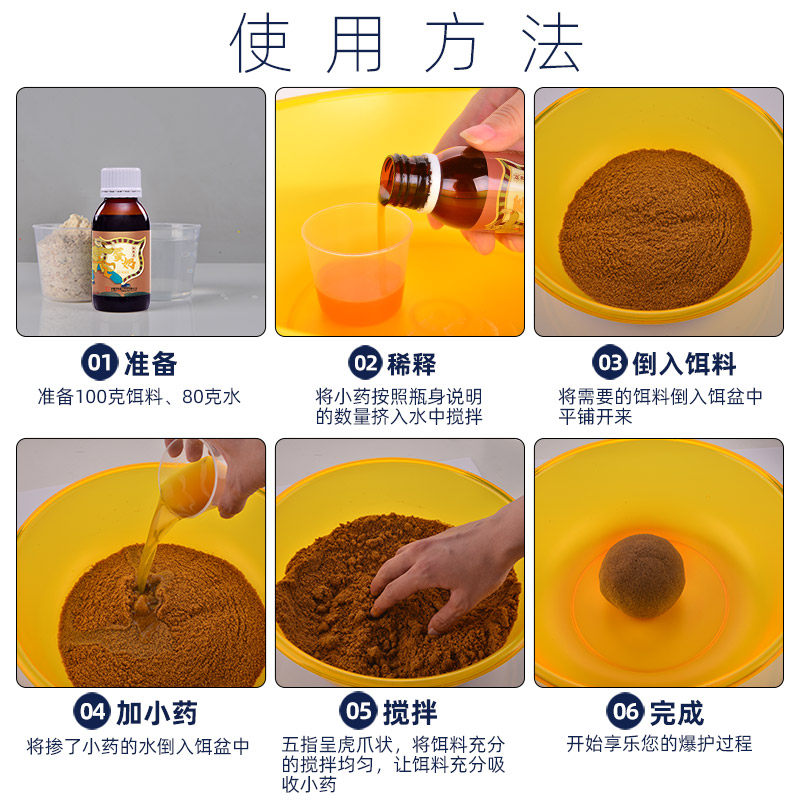 使用方法

01 准备
准备100克饵料、80克水

02 稀释
将小药按照瓶身说明的数量挤入水中搅拌

03 倒入饵料
将需要的饵料倒入饵盆中平铺开来

04 加小药
将掺了小药的水倒入饵盆中

05 搅拌
五指呈虎爪状，将饵料充分的搅拌均匀，让饵料充分吸收小药

06 完成
开始享乐您的爆护过程