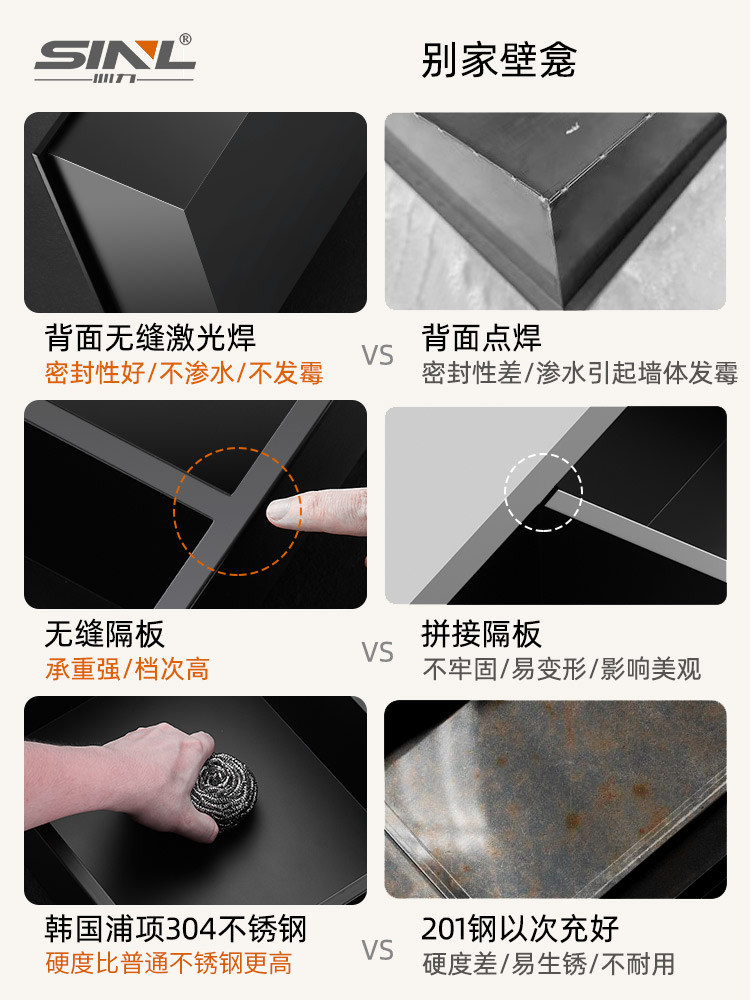 SINL®
心力

别家壁龛

背面无缝激光焊
密封性好/不渗水/不发霉

VS

背面点焊
密封性差/渗水引起墙体发霉

无缝隔板
承重强/档次高

VS

拼接隔板
不牢固/易变形/影响美观

韩国浦项304不锈钢
硬度比普通不锈钢更高

VS

201钢以次充好
硬度差/易生锈/不耐用