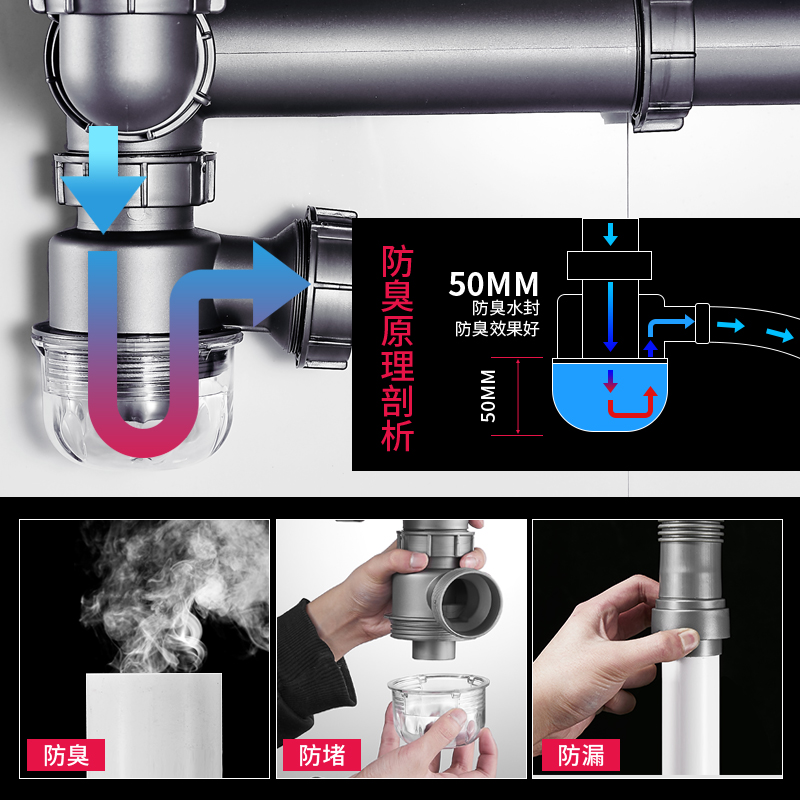 防臭原理剖析

50MM
防臭水封
防臭效果好

50MM

防臭

防堵

防漏