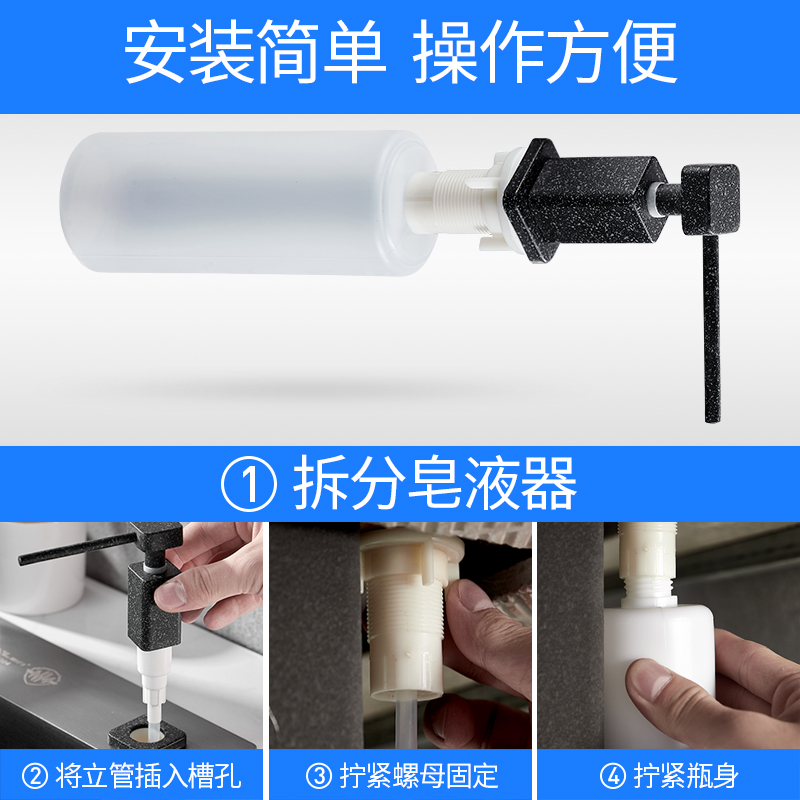 安装简单 操作方便

① 拆分皂液器

② 将立管插入槽孔

③ 拧紧螺母固定

④ 拧紧瓶身