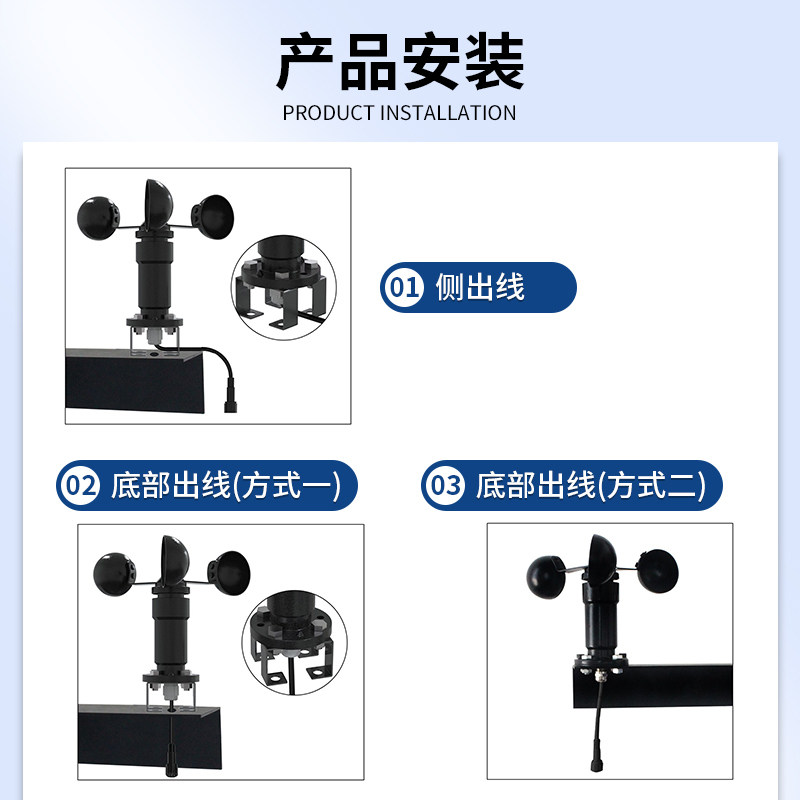 产品安装

PRODUCT INSTALLATION

01 侧出线

02 底部出线(方式一)

03 底部出线(方式二)