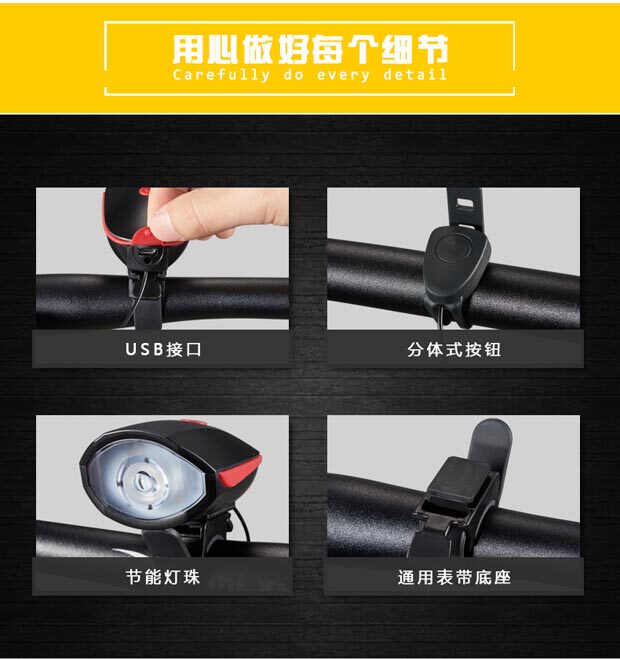 用心做好每个细节
Carefully do every detail

USB接口

分体式按钮

节能灯珠

通用表带底座