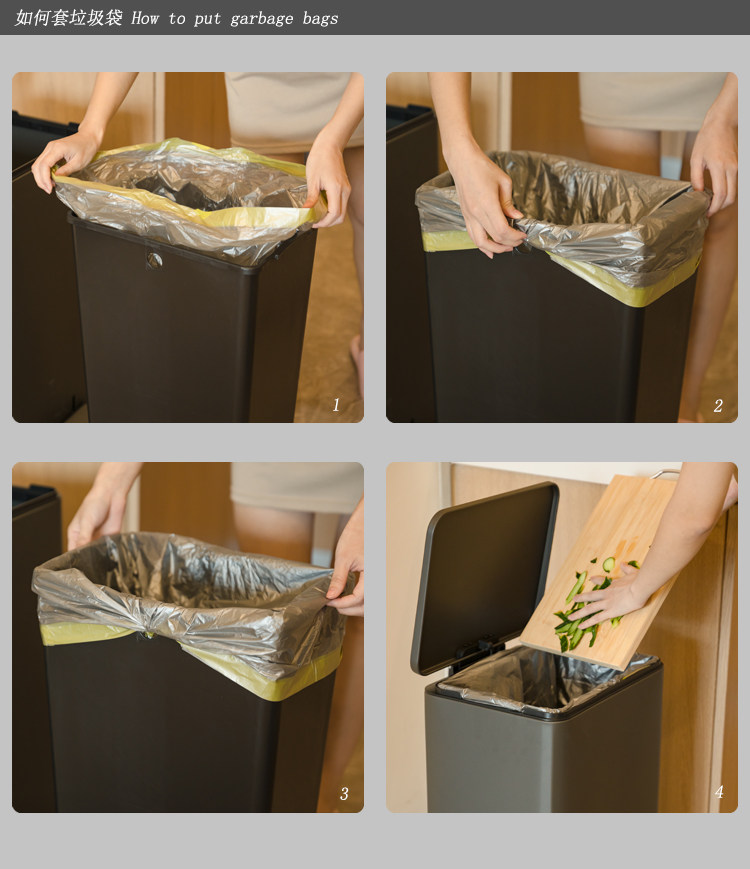 如何套垃圾袋 How to put garbage bags

1

2

3

4