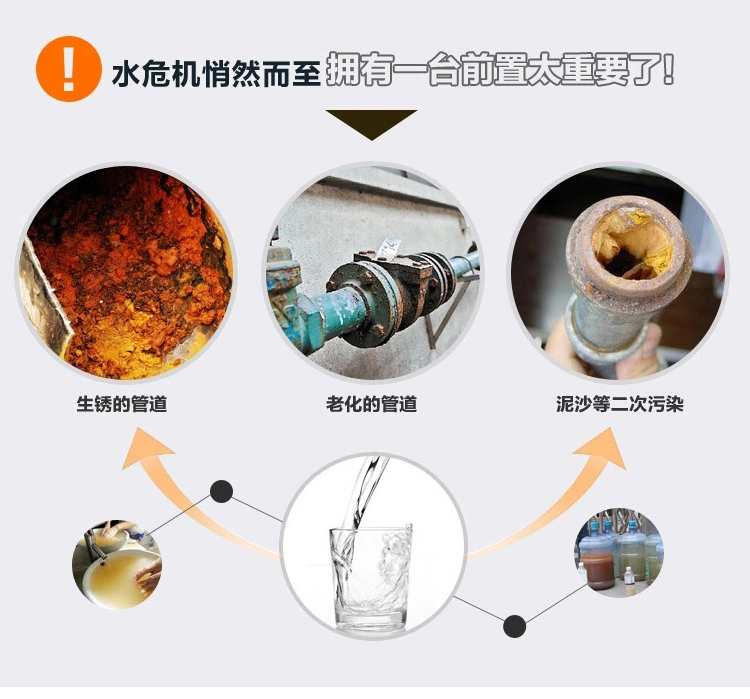 !
水危机悄然而至 拥有一台前置太重要了!

生锈的管道

老化的管道

泥沙等二次污染