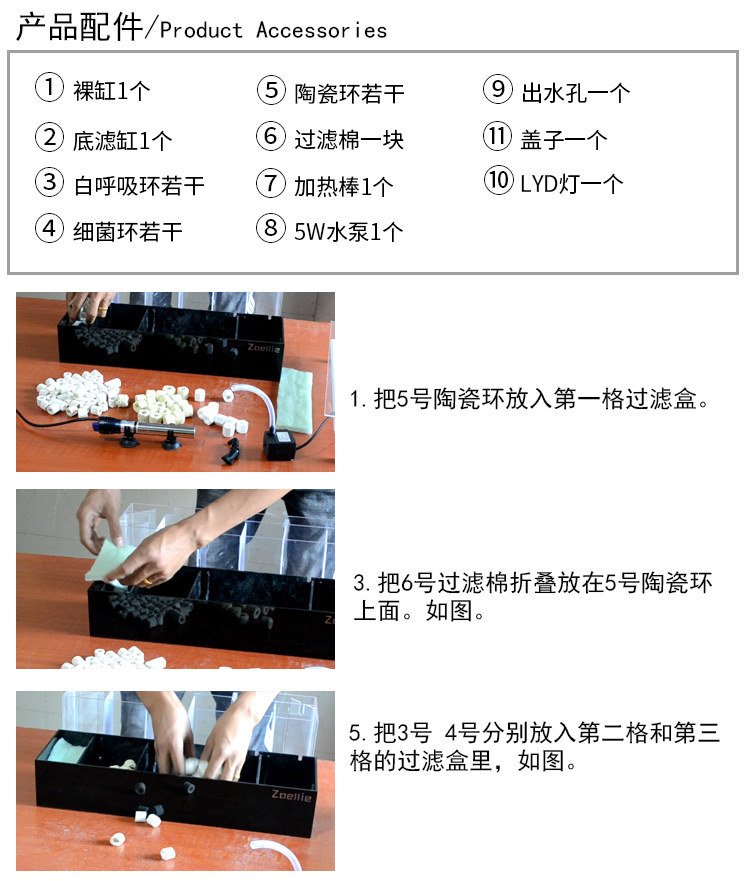 产品配件/Product Accessories

① 裸缸1个
② 底滤缸1个
③ 白呼吸环若干
④ 细菌环若干

⑤ 陶瓷环若干
⑥ 过滤棉一块
⑦ 加热棒1个
⑧ 5W水泵1个

⑨ 出水孔一个
⑪ 盖子一个
⑩ LYD灯一个

Zoellie

1. 把5号陶瓷环放入第一格过滤盒。

3. 把6号过滤棉折叠放在5号陶瓷环上面。如图。

Zoellie

5. 把3号 4号分别放入第二格和第三格的过滤盒里，如图。