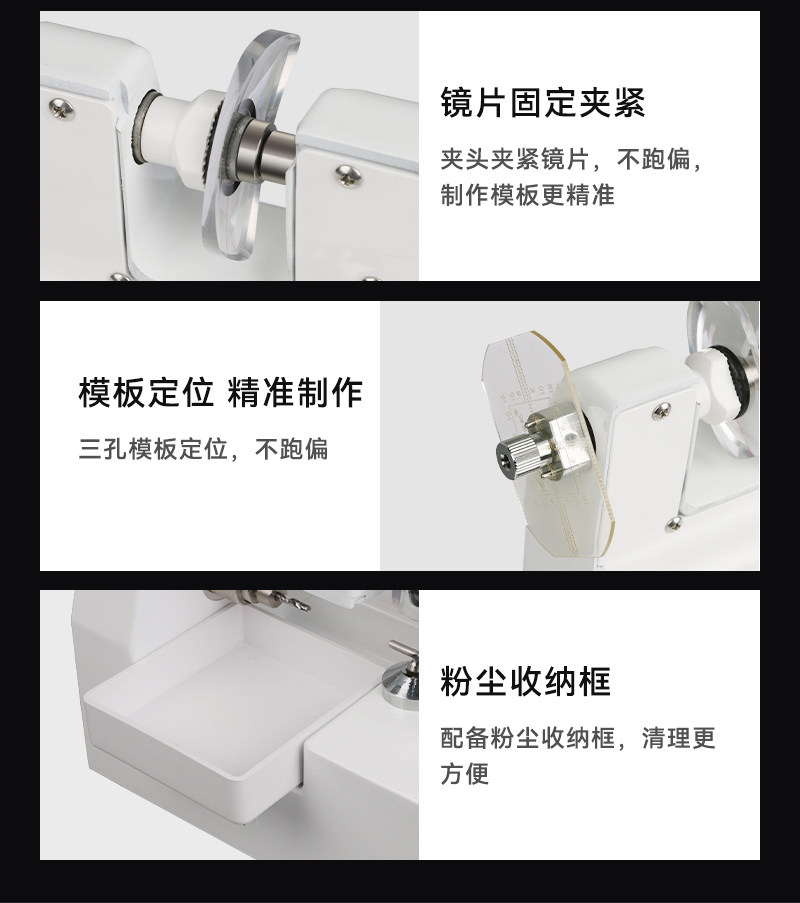 镜片固定夹紧

夹头夹紧镜片，不跑偏，制作模板更精准

模板定位 精准制作

三孔模板定位，不跑偏

粉尘收纳框

配备粉尘收纳框，清理更方便