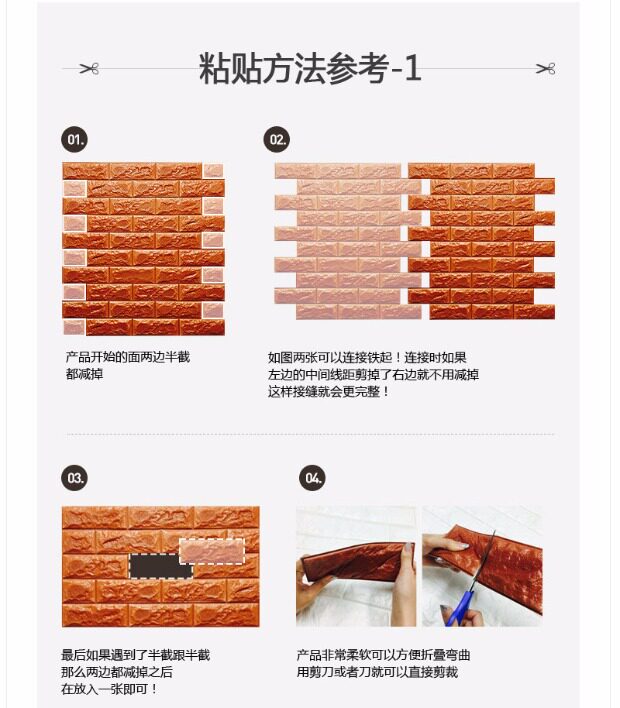 粘贴方法参考-1

01.

产品开始的面两边半截都减掉

02.

如图两张可以连接铁起！连接时如果左边的中间线距剪掉了右边就不用减掉这样接缝就会更完整！

03.

最后如果遇到了半截跟半截那么两边都减掉之后在放入一张即可！

04.

产品非常柔软可以方便折叠弯曲用剪刀或者刀就可以直接剪裁