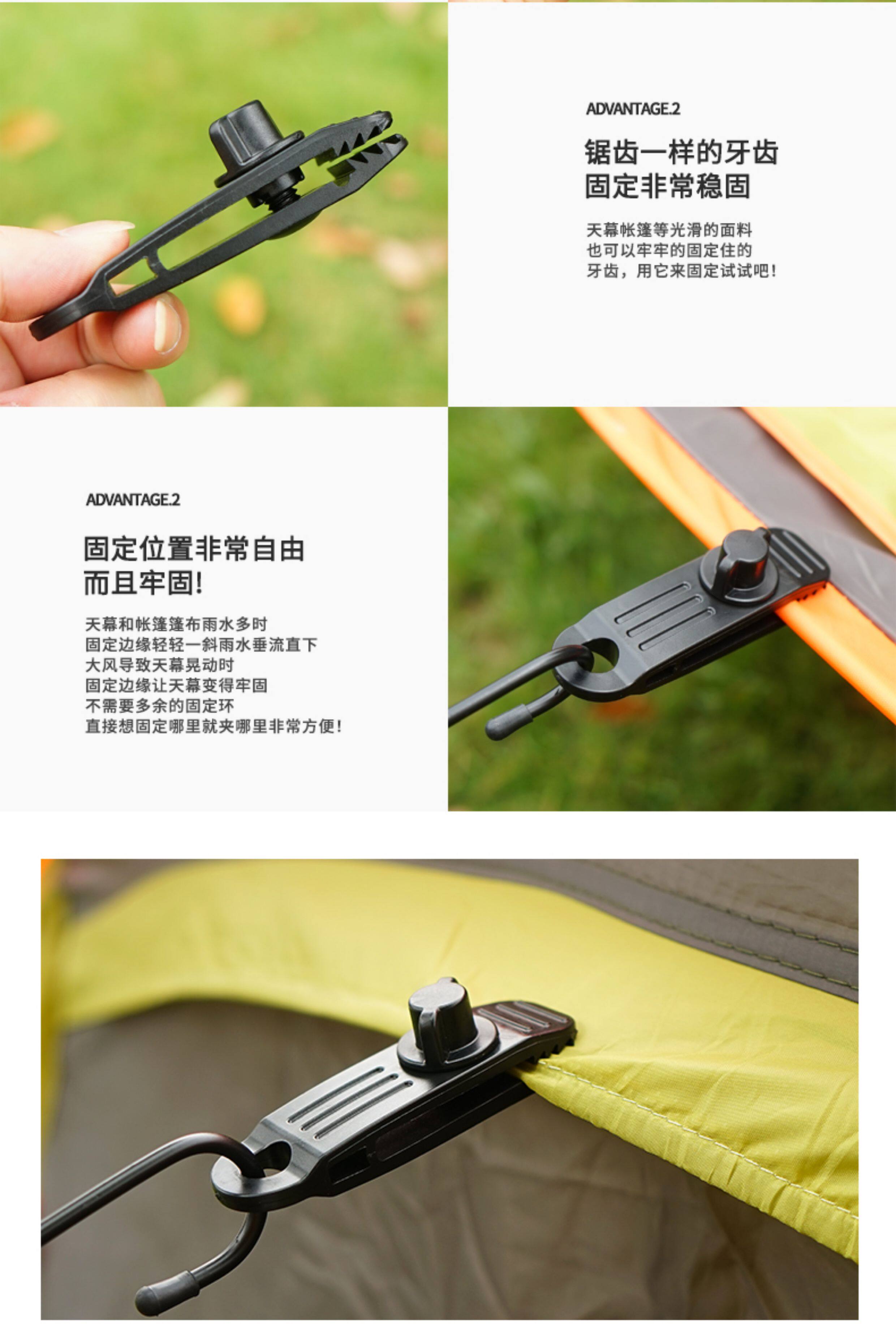 ADVANTAGE.2

锯齿一样的牙齿
固定非常稳固

天幕帐篷等光滑的面料
也可以牢牢的固定住的
牙齿，用它来固定试试吧！

ADVANTAGE.2

固定位置非常自由
而且牢固!

天幕和帐篷篷布雨水多时
固定边缘轻轻一斜雨水垂流直下
大风导致天幕晃动时
固定边缘让天幕变得牢固
不需要多余的固定环
直接想固定哪里就夹哪里非常方便!