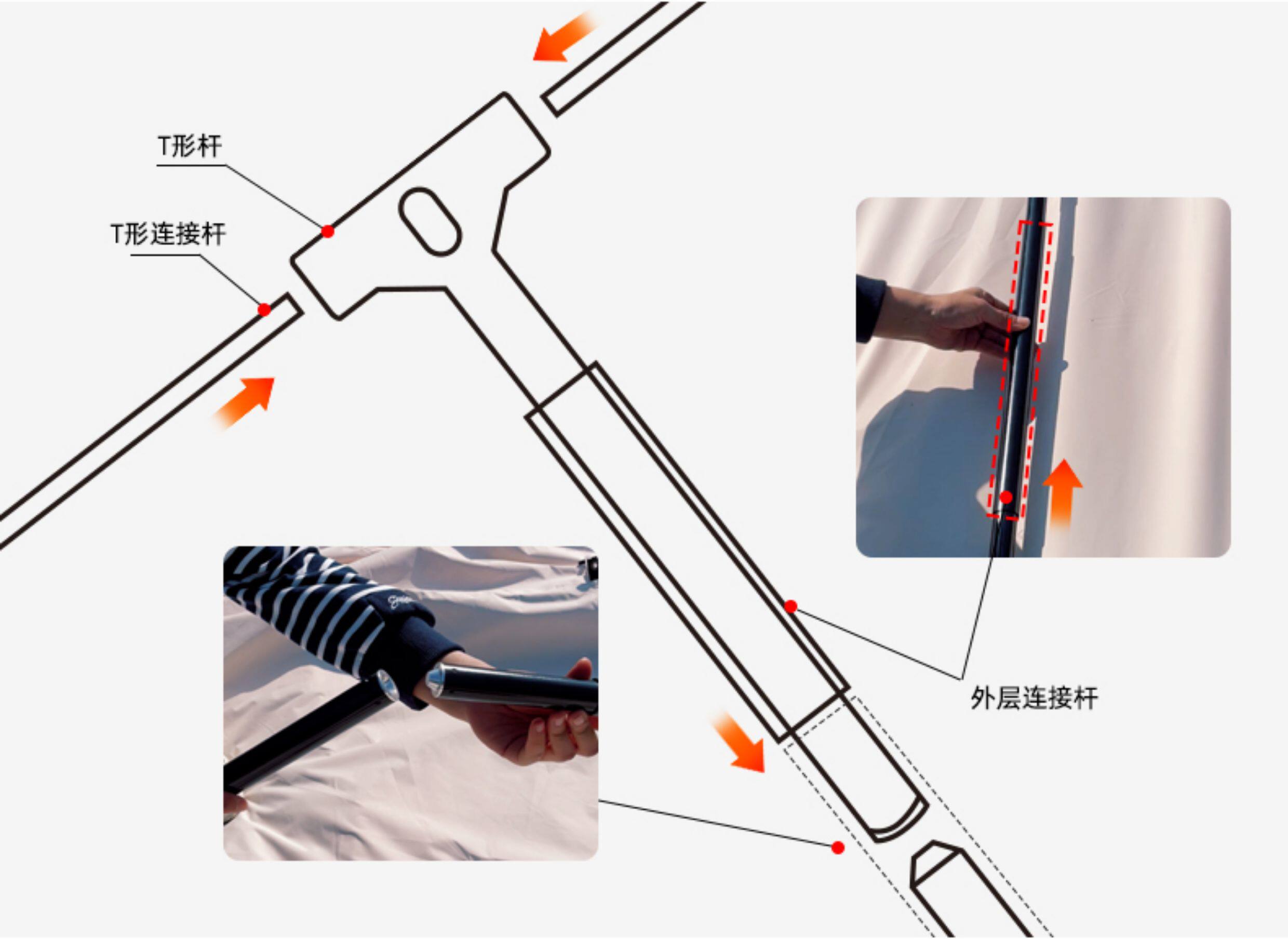 T形杆

T形连接杆

外层连接杆