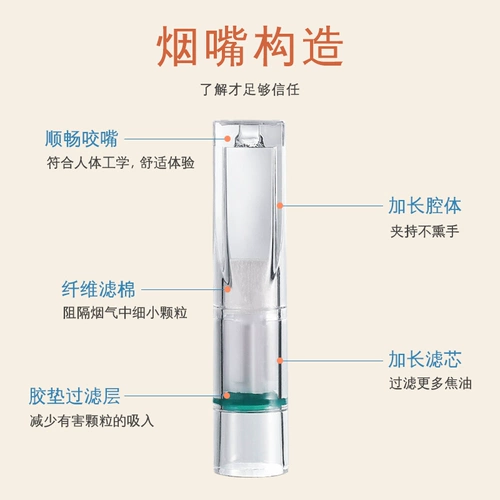 烟嘴构造

了解才足够信任

顺畅咬嘴
符合人体工学，舒适体验

加长腔体
夹持不熏手

纤维滤棉
阻隔烟气中细小颗粒

加长滤芯
过滤更多焦油

胶垫过滤层
减少有害颗粒的吸入