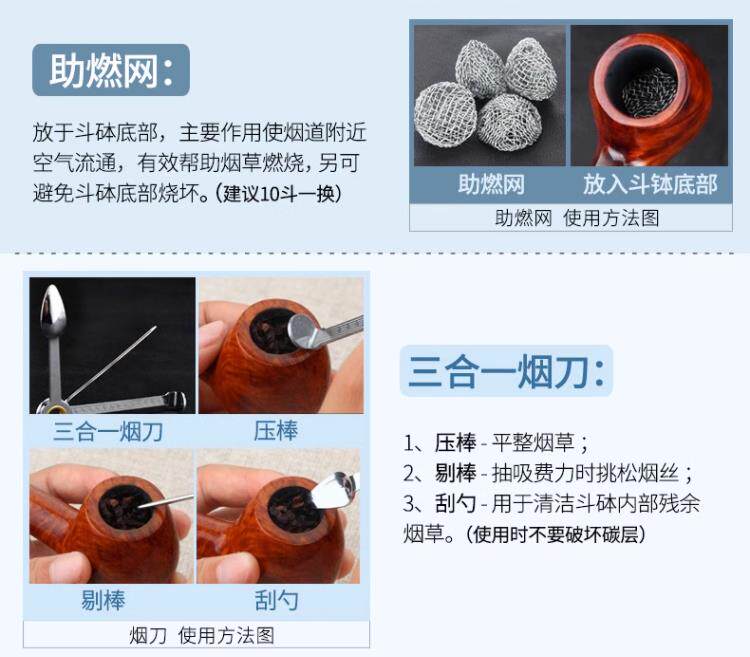 助燃网:

放于斗砵底部，主要作用使烟道附近空气流通，有效帮助烟草燃烧，另可避免斗砵底部烧坏。(建议10斗一换)

助燃网

放入斗钵底部

助燃网 使用方法图

三合一烟刀

压棒

剔棒

刮勺

烟刀 使用方法图

三合一烟刀:

1、压棒 - 平整烟草；
2、剔棒 - 抽吸费力时挑松烟丝；
3、刮勺 - 用于清洁斗砵内部残余烟草。(使用时不要破坏碳层)