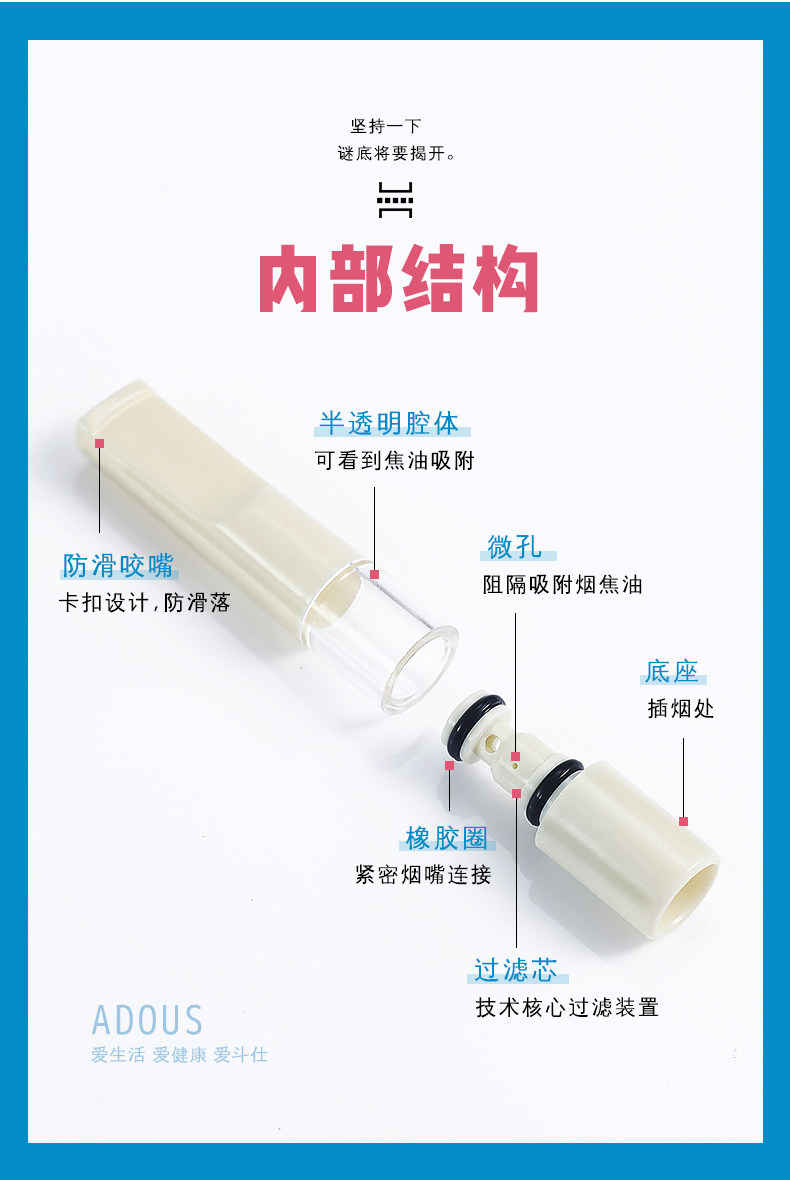 坚持一下
谜底将要揭开。

内部结构

半透明腔体
可看到焦油吸附

防滑咬嘴
卡扣设计,防滑落

微孔
阻隔吸附烟焦油

底座
插烟处

橡胶圈
紧密烟嘴连接

过滤芯
技术核心过滤装置

ADOUS
爱生活 爱健康 爱斗仕