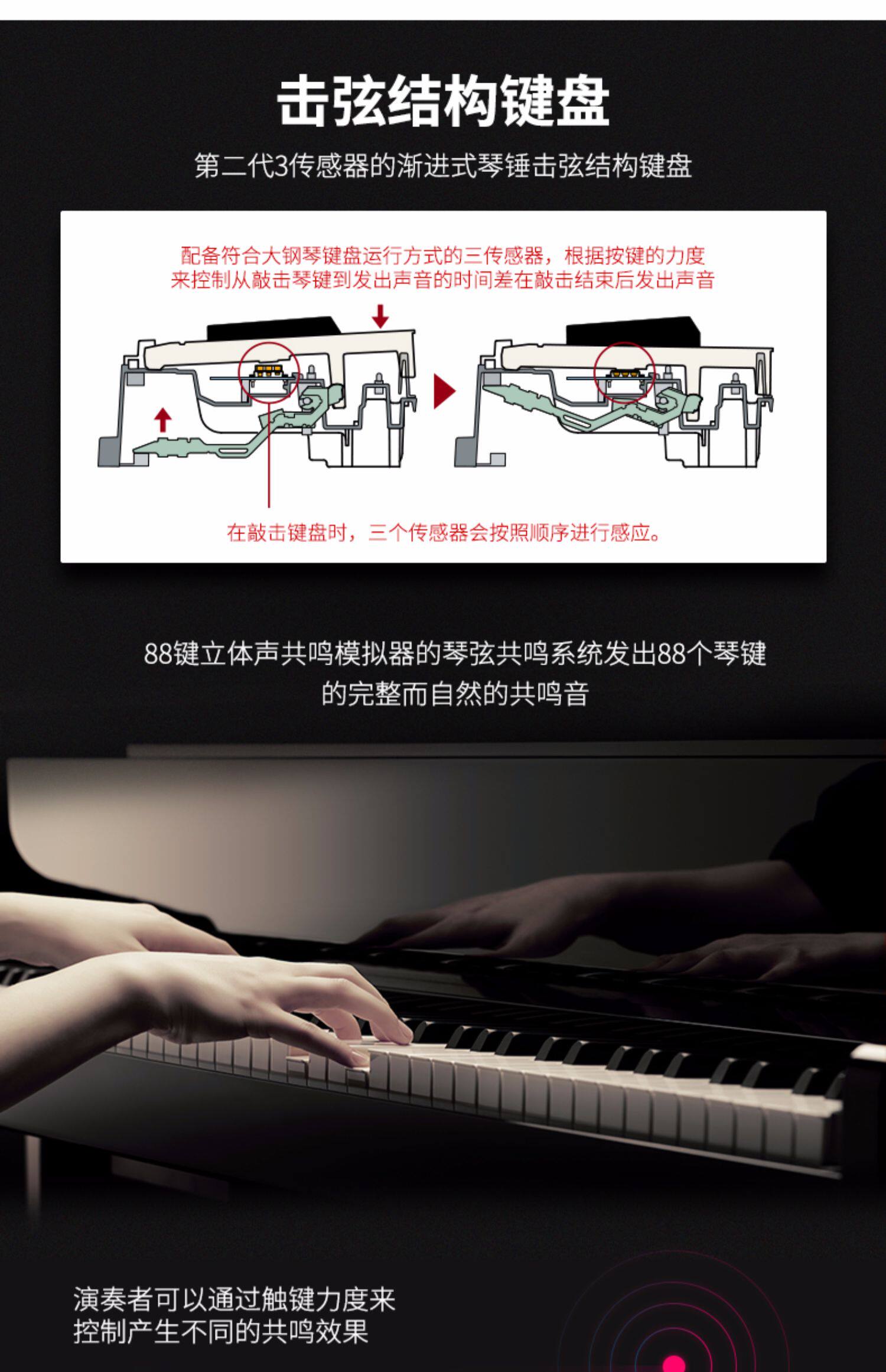 击弦结构键盘

第二代3传感器的渐进式琴锤击弦结构键盘

配备符合大钢琴键盘运行方式的三传感器，根据按键的力度来控制从敲击琴键到发出声音的时间差在敲击结束后发出声音

在敲击键盘时，三个传感器会按照顺序进行感应。

88键立体声共鸣模拟器的琴弦共鸣系统发出88个琴键的完整而自然的共鸣音

演奏者可以通过触键力度来控制产生不同的共鸣效果