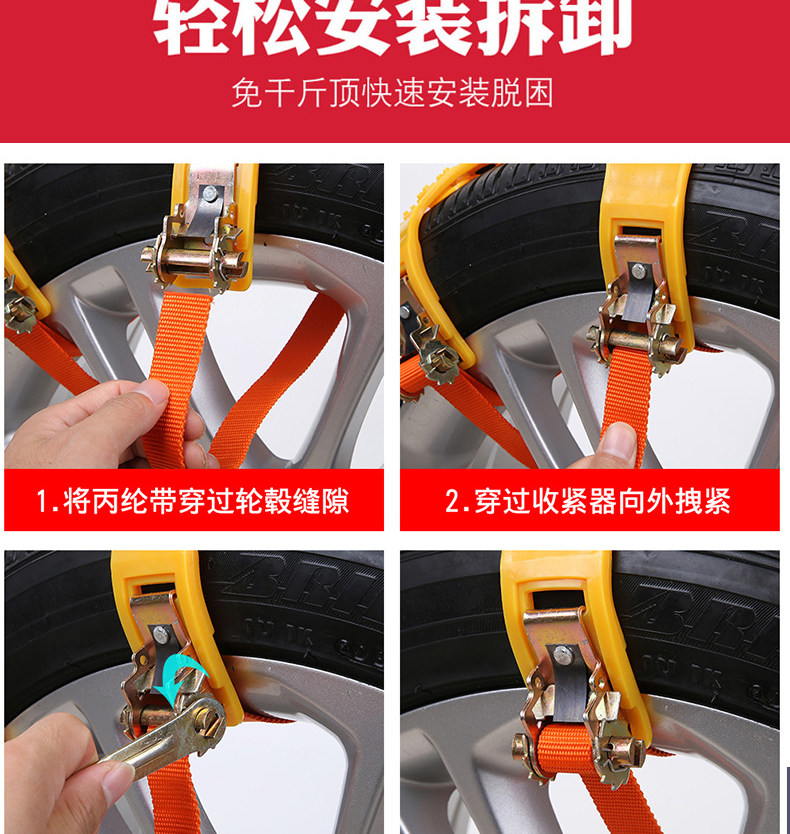 轻松安装拆卸

免千斤顶快速安装脱困

1.将丙纶带穿过轮毂缝隙

2.穿过收紧器向外拽紧