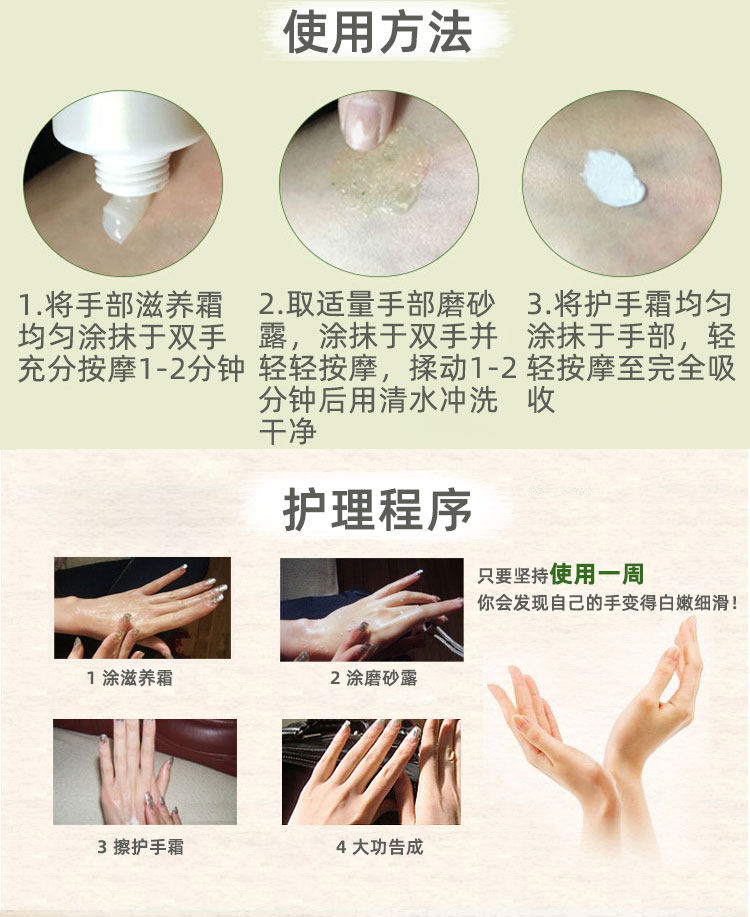 使用方法

1.将手部滋养霜均匀涂抹于双手充分按摩1-2分钟

2.取适量手部磨砂露，涂抹于双手并轻轻按摩，揉动1-2分钟后用清水冲洗干净

3.将护手霜均匀涂抹于手部，轻轻按摩至完全吸收

护理程序

1 涂滋养霜

2 涂磨砂露

3 擦护手霜

4 大功告成

只要坚持使用一周
你会发现自己的手变得白嫩细滑！