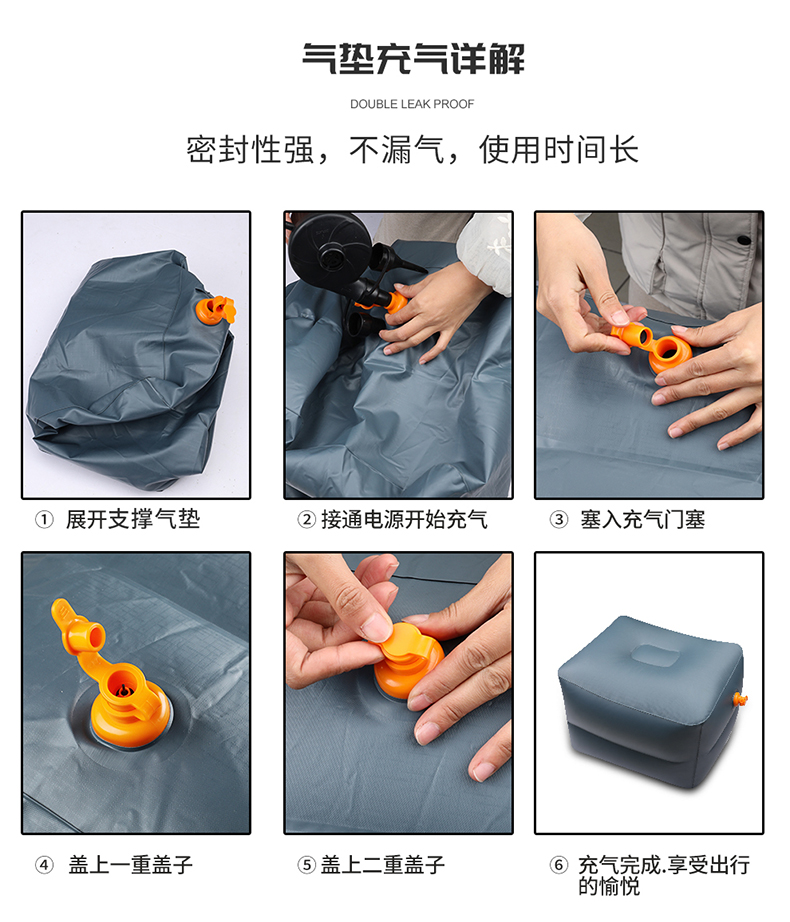 气垫充气详解

DOUBLE LEAK PROOF

密封性强，不漏气，使用时间长

① 展开支撑气垫

② 接通电源开始充气

③ 塞入充气门塞

④ 盖上一重盖子

⑤ 盖上二重盖子

⑥ 充气完成.享受出行的愉悦