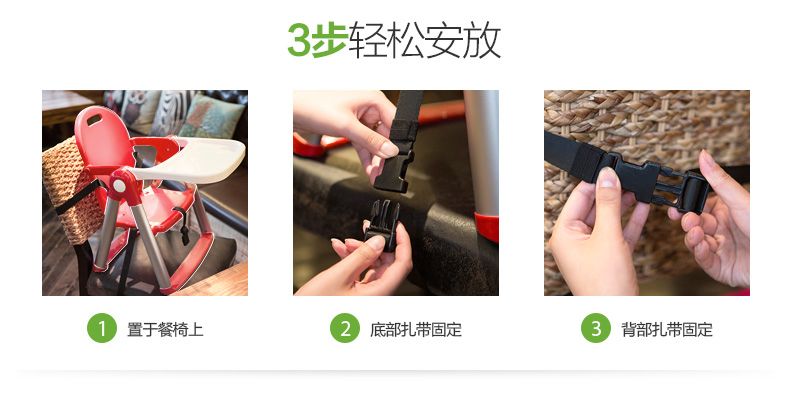 3步轻松安放

1 置于餐椅上

2 底部扎带固定

3 背部扎带固定