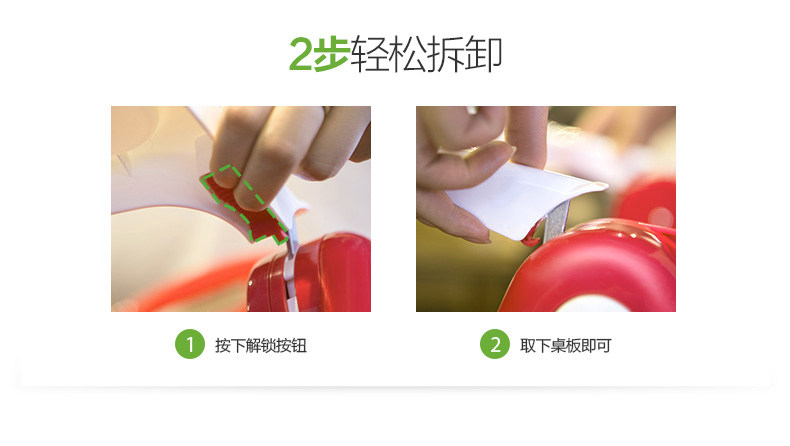 2步轻松拆卸

1 按下解锁按钮

2 取下桌板即可