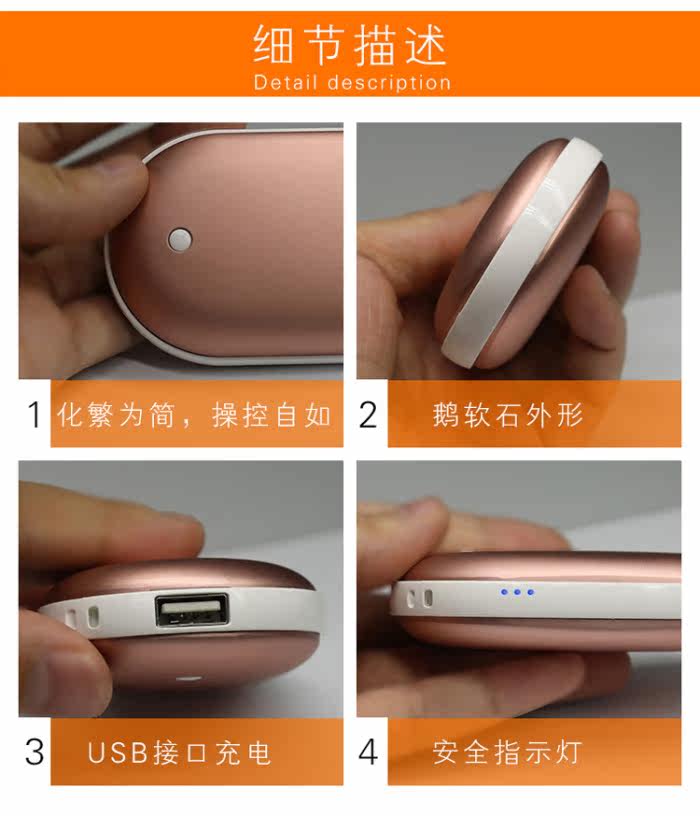 细节描述
Detail description

1 化繁为简，操控自如

2 鹅软石外形

3 USB接口充电

4 安全指示灯