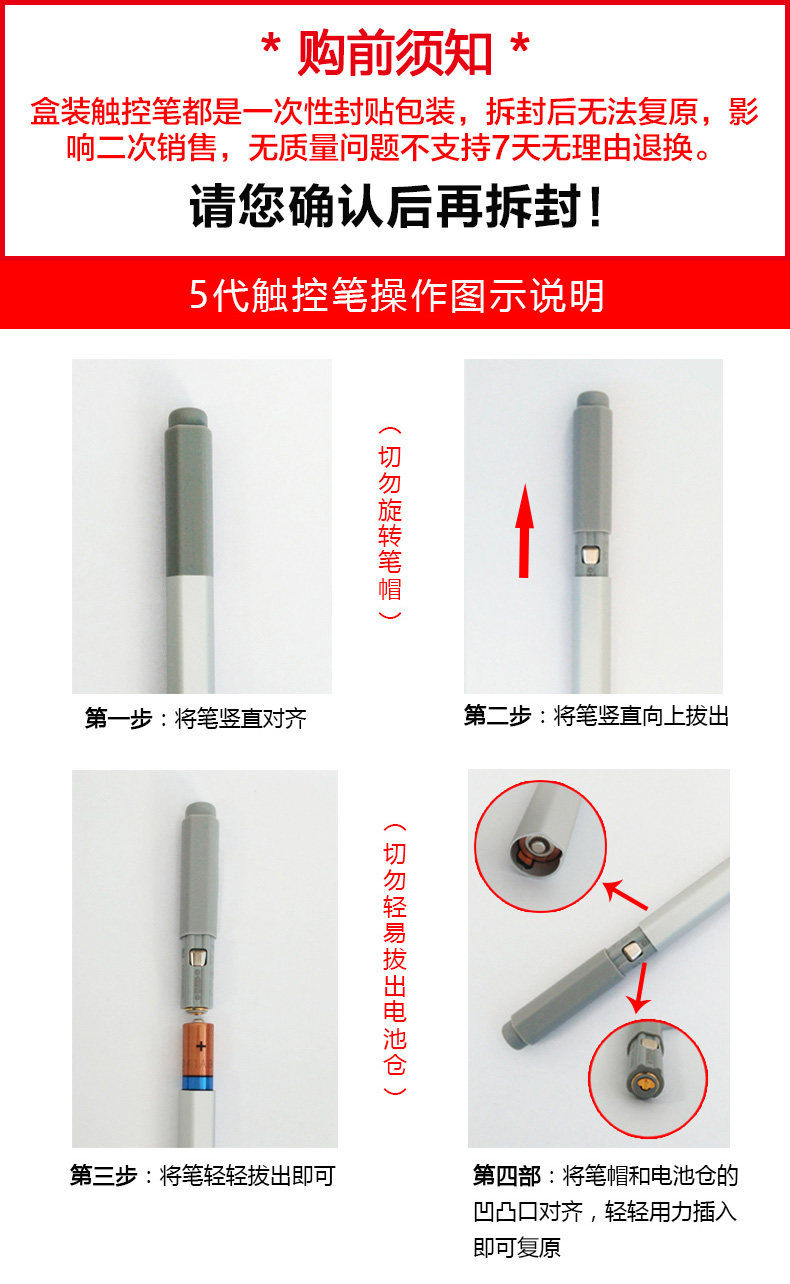 * 购前须知 *

盒装触控笔都是一次性封贴包装，拆封后无法复原，影响二次销售，无质量问题不支持7天无理由退换。

请您确认后再拆封！

5代触控笔操作图示说明

（切勿旋转笔帽）

第一步：将笔竖直对齐

第二步：将笔竖直向上拔出

（切勿轻易拔出电池仓）

+

第三步：将笔轻轻拔出即可

第四部：将笔帽和电池仓的凹凸口对齐，轻轻用力插入即可复原