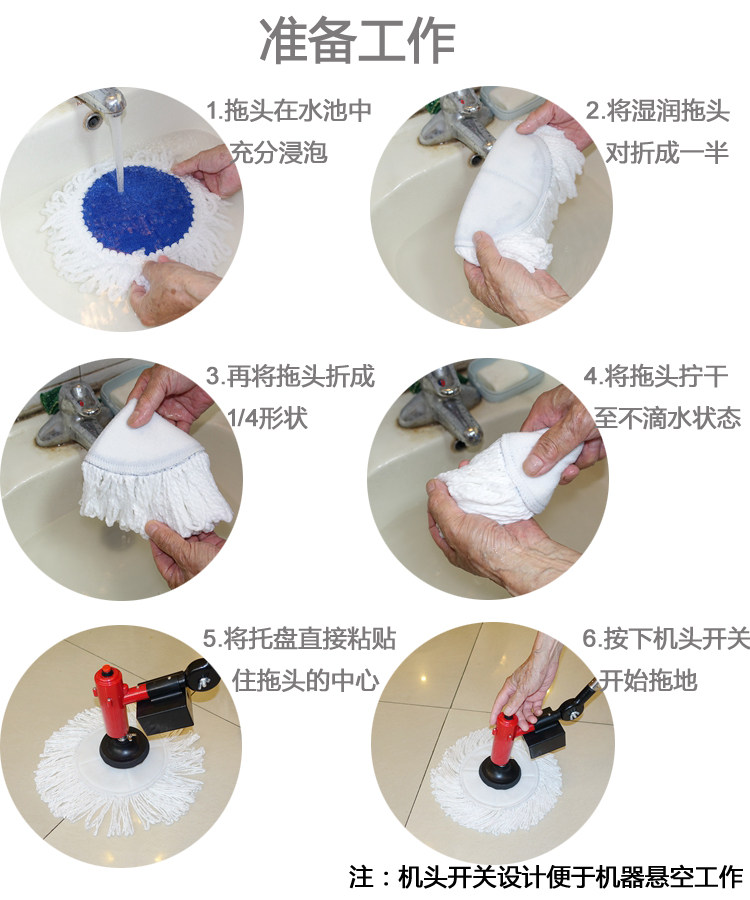 准备工作

1.拖头在水池中充分浸泡

2.将湿润拖头对折成一半

3.再将拖头折成1/4形状

4.将拖头拧干至不滴水状态

5.将托盘直接粘贴住拖头的中心

6.按下机头开关开始拖地

注：机头开关设计便于机器悬空工作