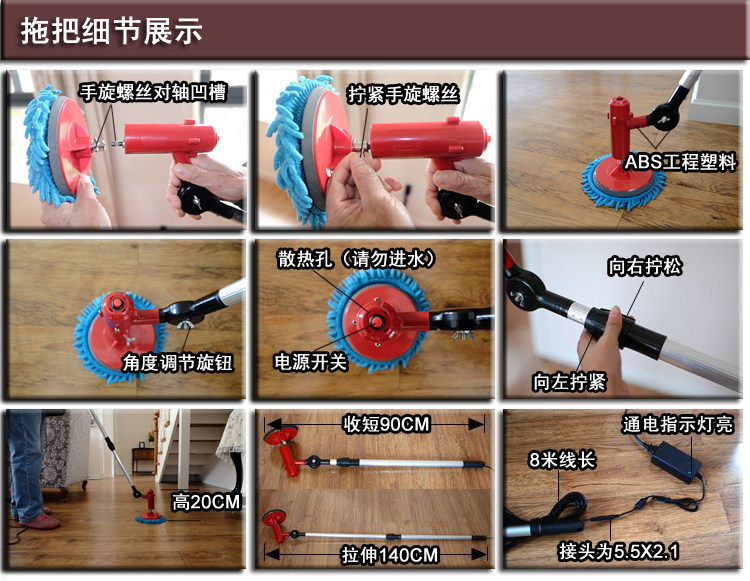 拖把细节展示

手旋螺丝对轴凹槽

拧紧手旋螺丝

ABS工程塑料

角度调节旋钮

散热孔（请勿进水）

电源开关

向右拧松

向左拧紧

高20CM

收短90CM

拉伸140CM

通电指示灯亮

8米线长

接头为5.5X2.1