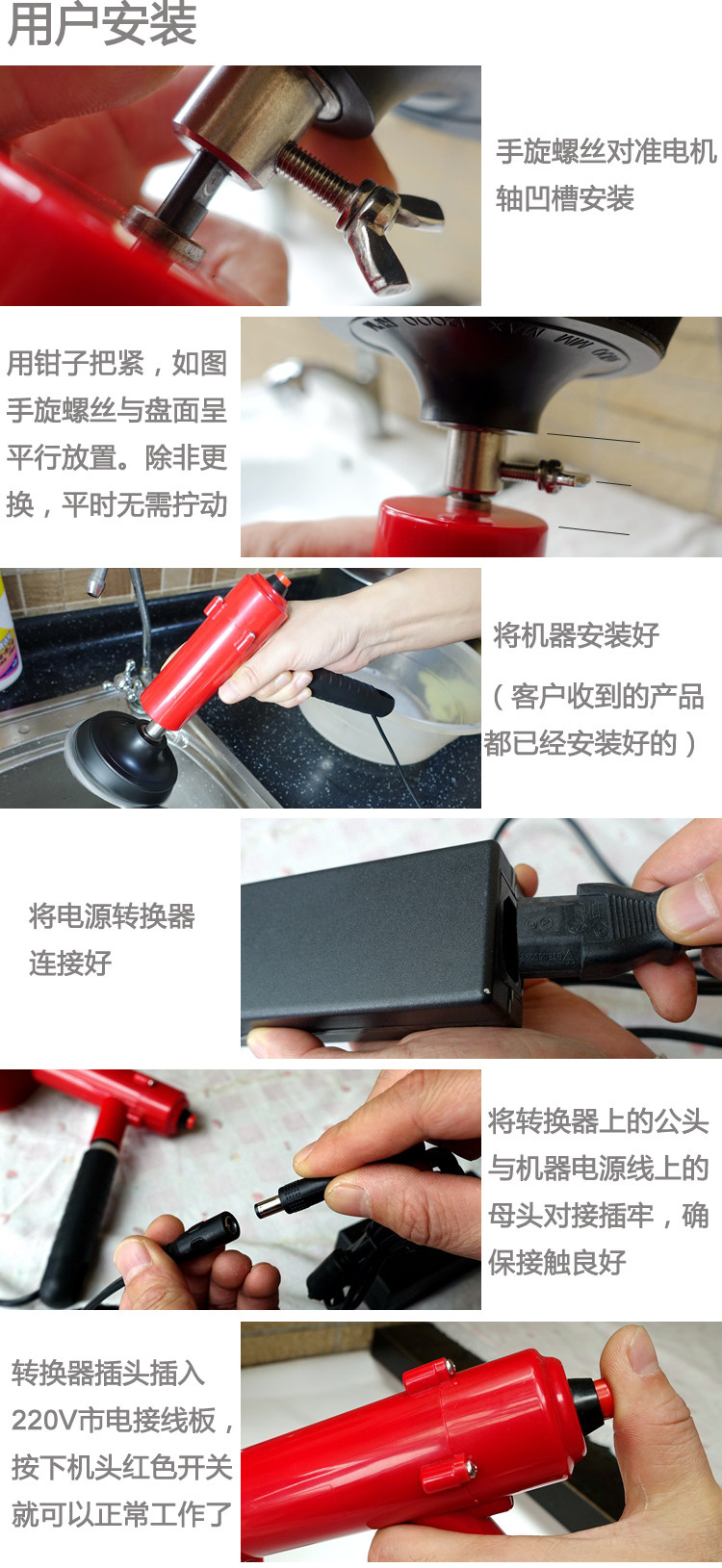 用户安装

手旋螺丝对准电机轴凹槽安装

用钳子把紧，如图手旋螺丝与盘面呈平行放置。除非更换，平时无需拧动

将机器安装好

（客户收到的产品都已经安装好的）

将电源转换器连接好

将转换器上的公头与机器电源线上的母头对接插牢，确保接触良好

转换器插头插入220V市电接线板，按下机头红色开关就可以正常工作了