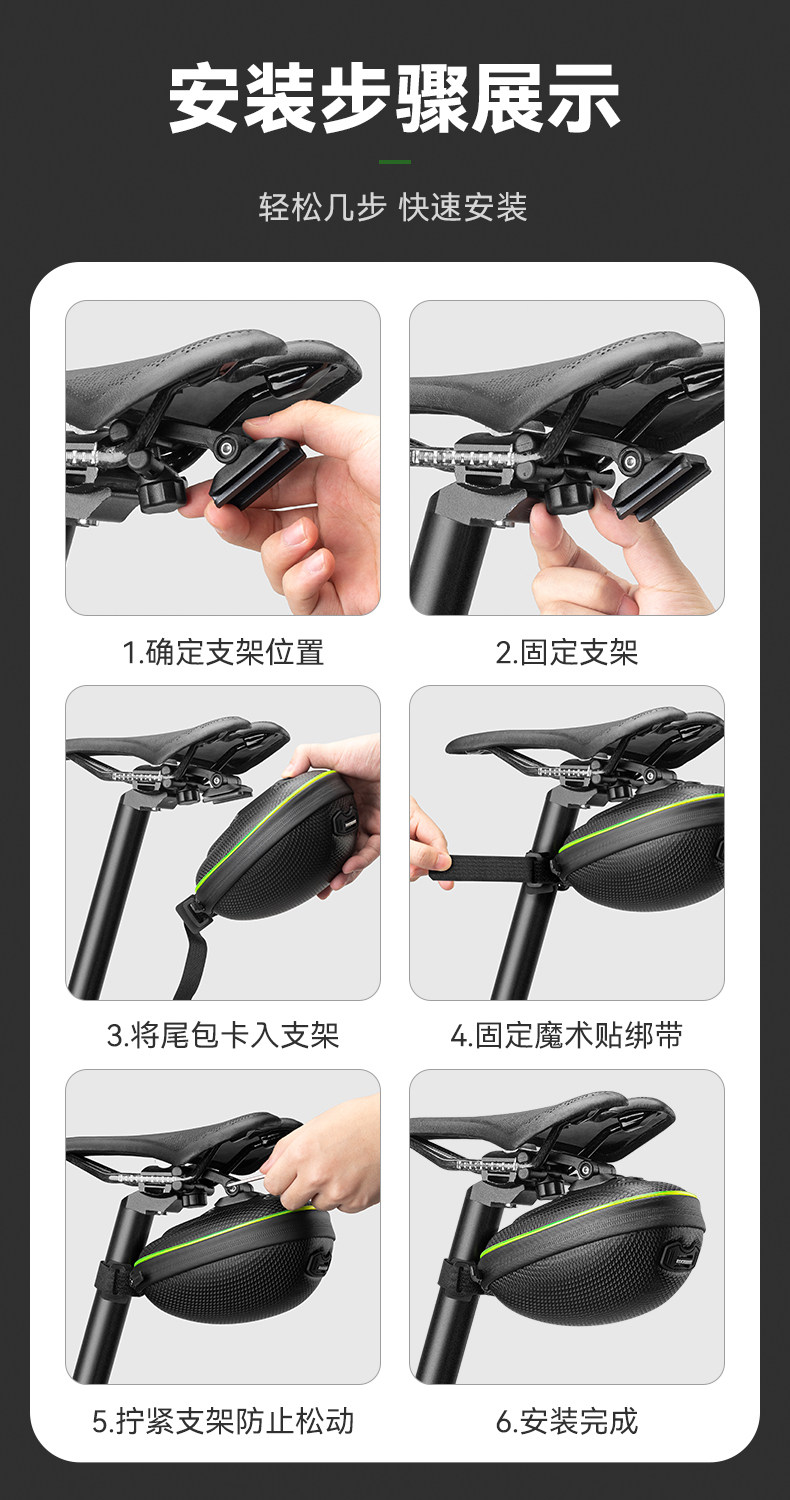 安装步骤展示

轻松几步 快速安装

1.确定支架位置

2.固定支架

3.将尾包卡入支架

4.固定魔术贴绑带

5.拧紧支架防止松动

6.安装完成