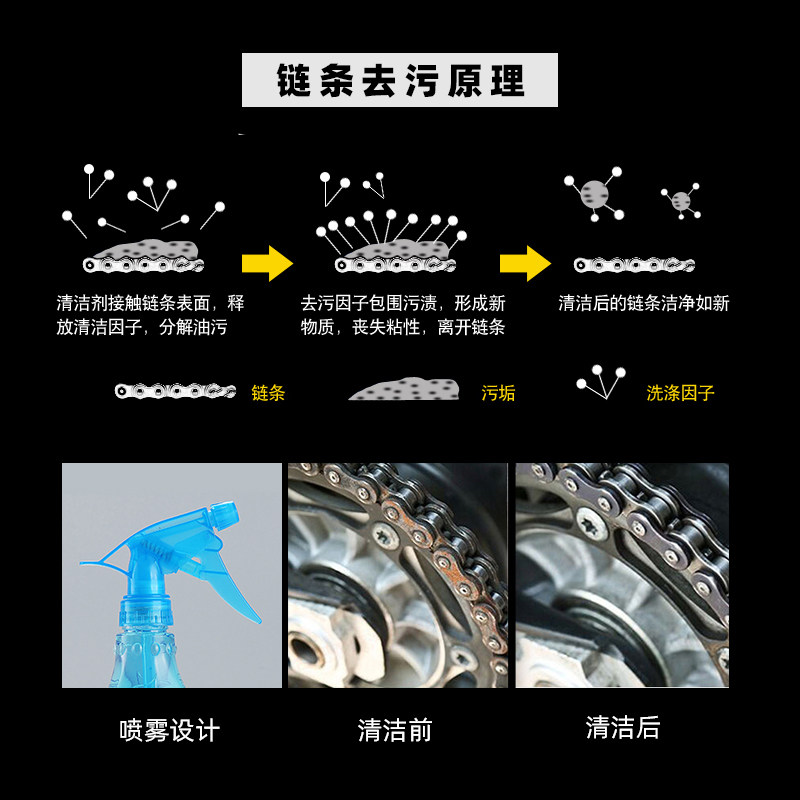 链条去污原理

清洁剂接触链条表面，释放清洁因子，分解油污

去污因子包围污渍，形成新物质，丧失粘性，离开链条

清洁后的链条洁净如新

链条

污垢

洗涤因子

喷雾设计

清洁前

清洁后