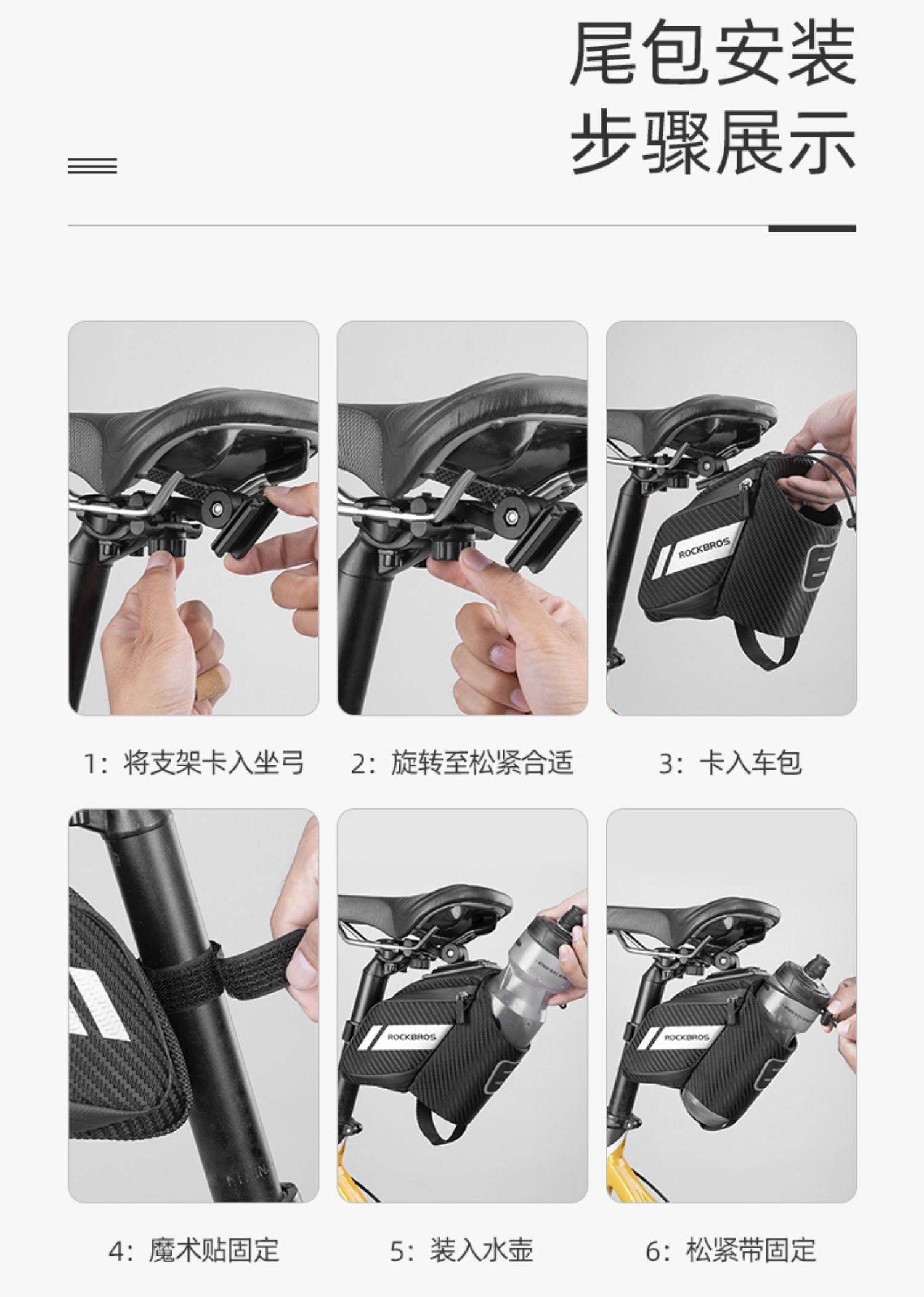 尾包安装
步骤展示

ROCKBROS

1：将支架卡入坐弓

2：旋转至松紧合适

3：卡入车包

ROCKBROS

ROCKBROS

4：魔术贴固定

5：装入水壶

6：松紧带固定