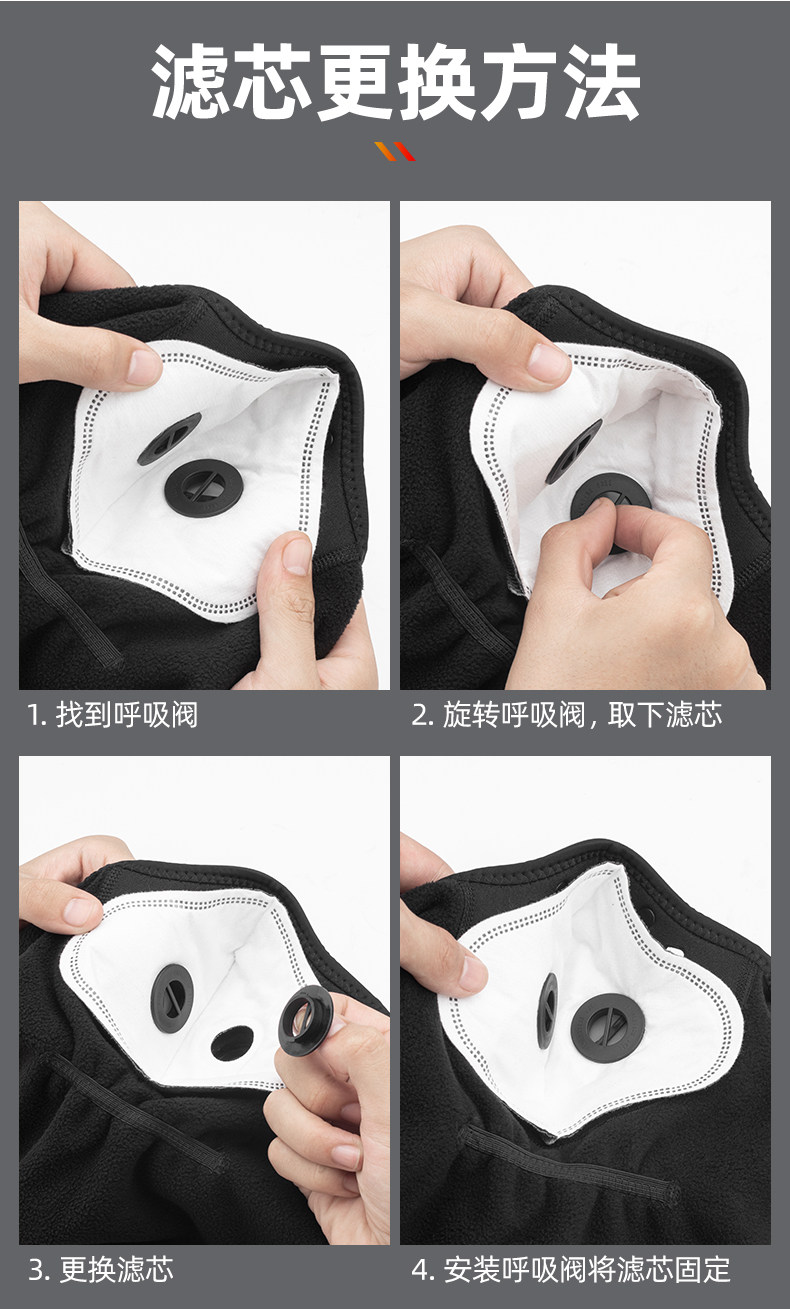 滤芯更换方法

1. 找到呼吸阀

2. 旋转呼吸阀，取下滤芯

3. 更换滤芯

4. 安装呼吸阀将滤芯固定