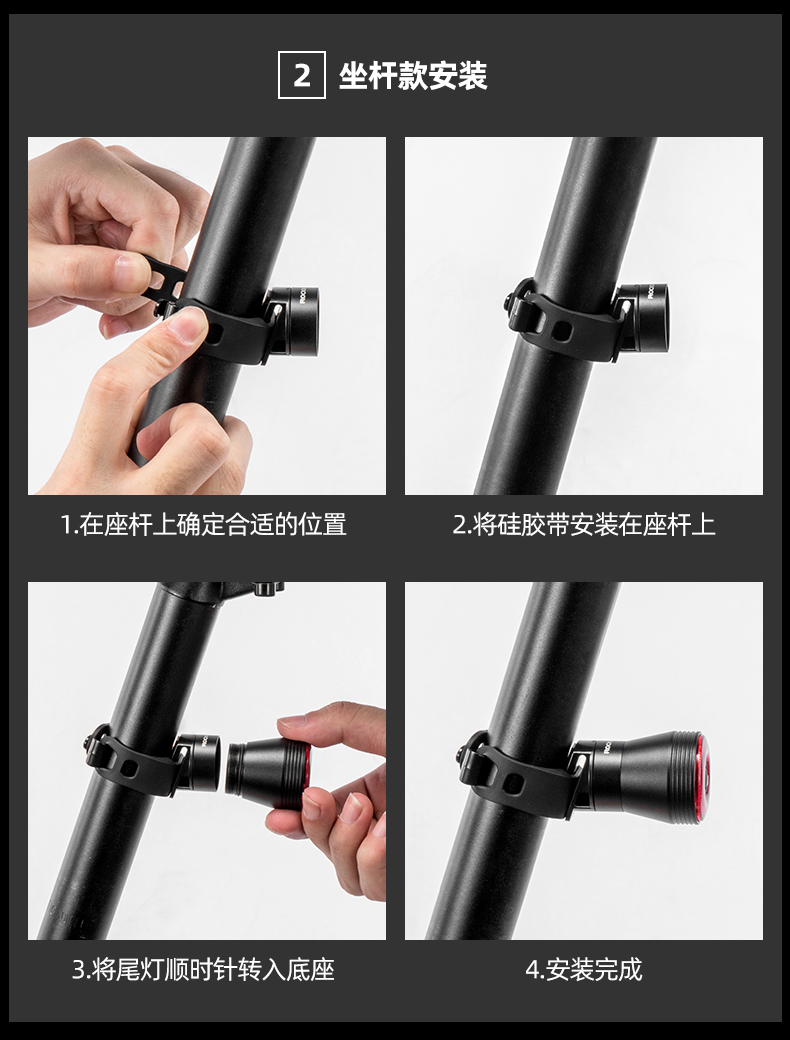 2 坐杆款安装

1.在座杆上确定合适的位置

2.将硅胶带安装在座杆上

3.将尾灯顺时针转入底座

4.安装完成