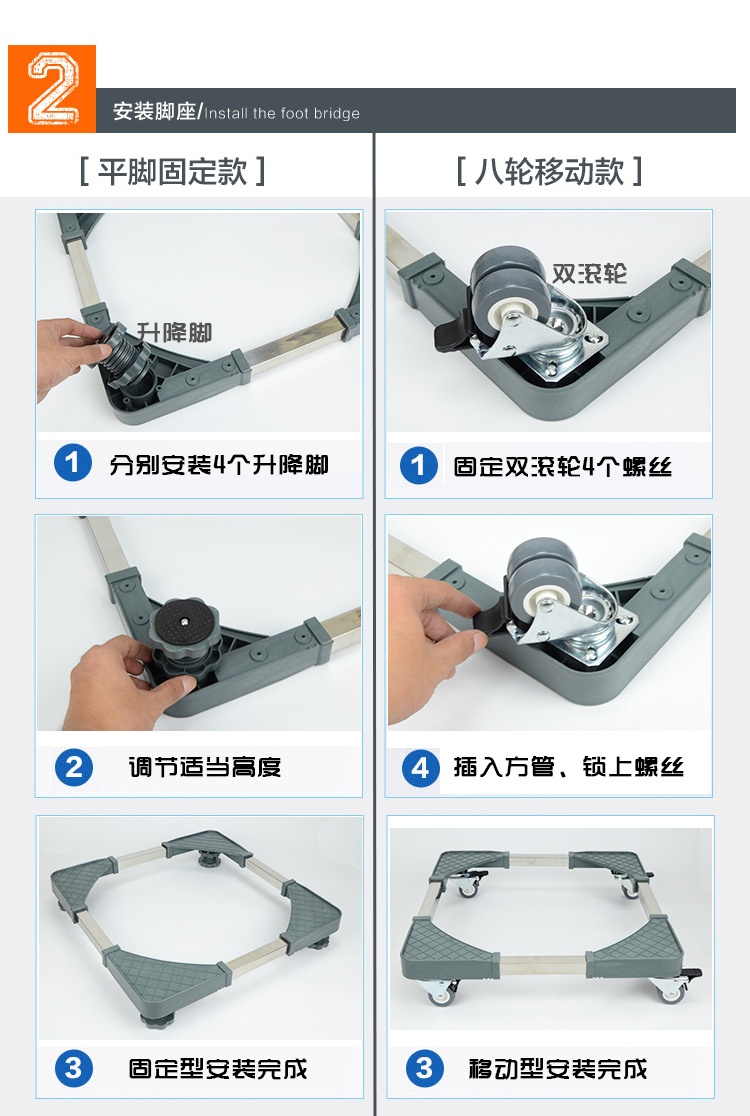 2

安装脚座/Install the foot bridge

[ 平脚固定款 ]

升降脚

1 分别安装4个升降脚

2 调节适当高度

3 固定型安装完成

[ 八轮移动款 ]

双滚轮

1 固定双滚轮4个螺丝

4 插入方管、锁上螺丝

3 移动型安装完成