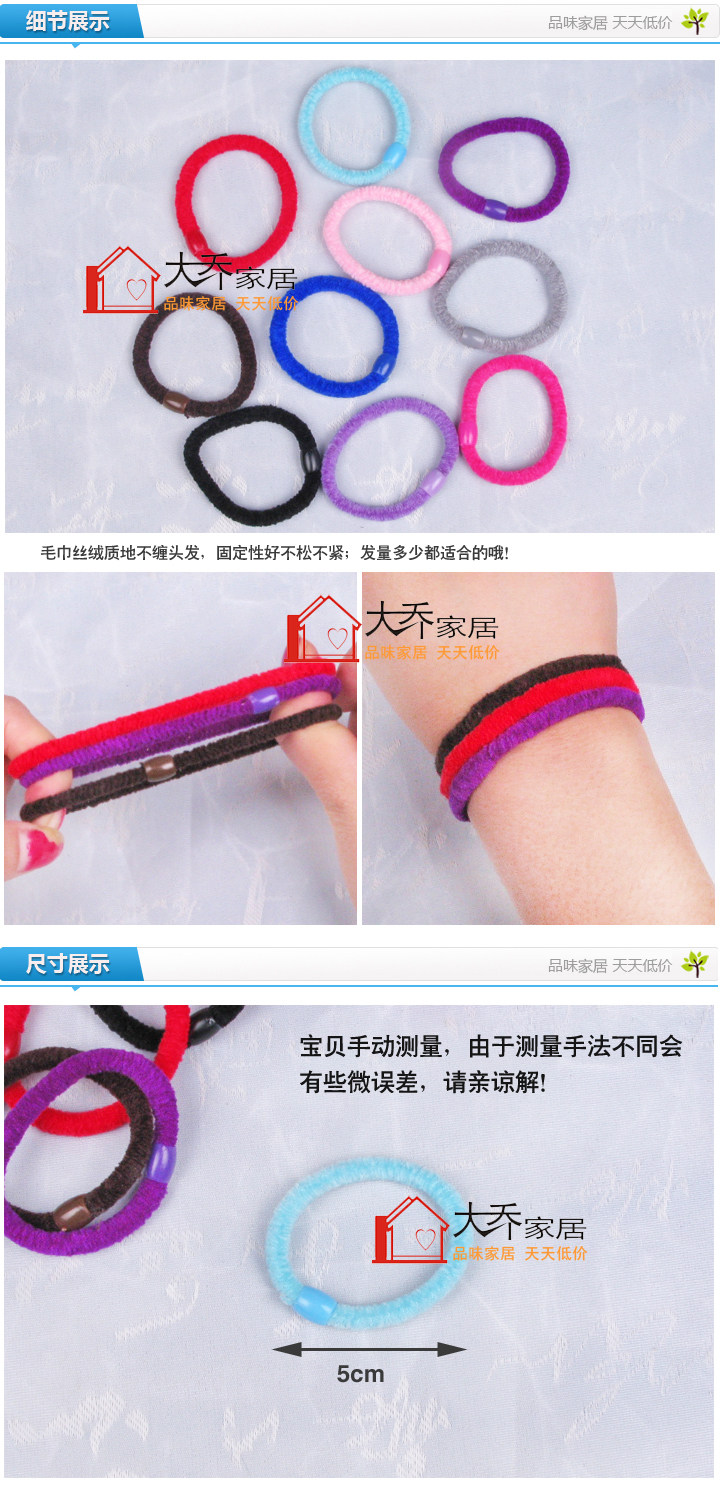 细节展示

品味家居 天天低价

大乔家居
品味家居 天天低价

毛巾丝绒质地不缠头发，固定性好不松不紧；发量多少都适合的哦!

大乔家居
品味家居 天天低价

尺寸展示

品味家居 天天低价

宝贝手动测量，由于测量手法不同会有些微误差，请亲谅解!

大乔家居
品味家居 天天低价

5cm